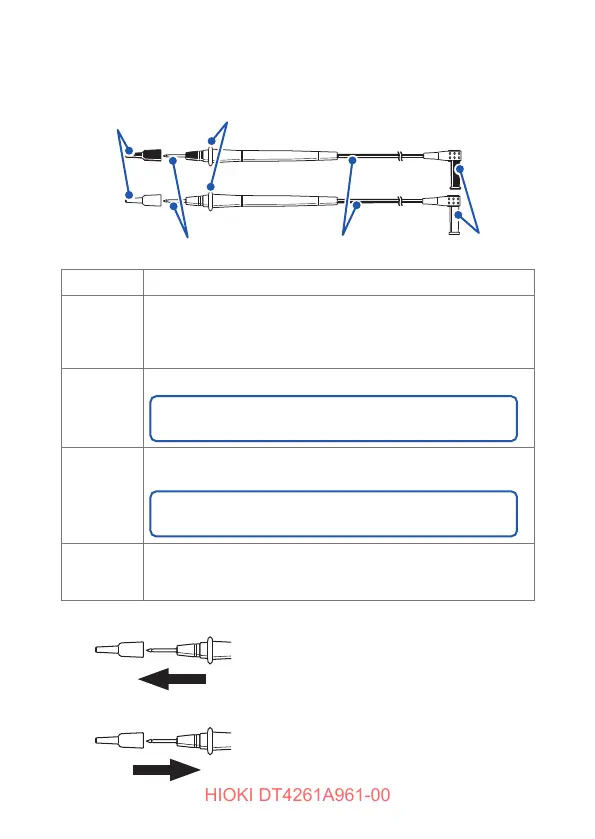 HIOKI DT4261A961-00