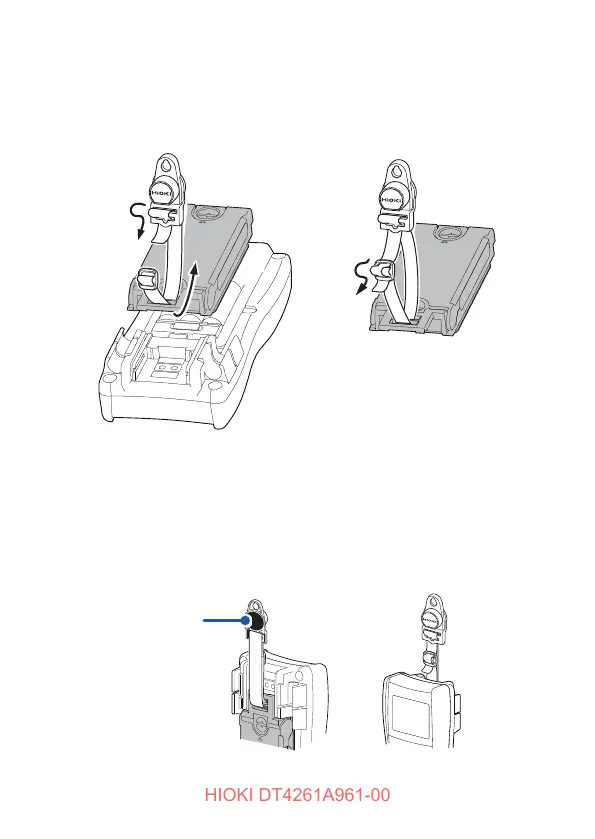 HIOKI

HIOKI

HIOKI DT4261A961-00