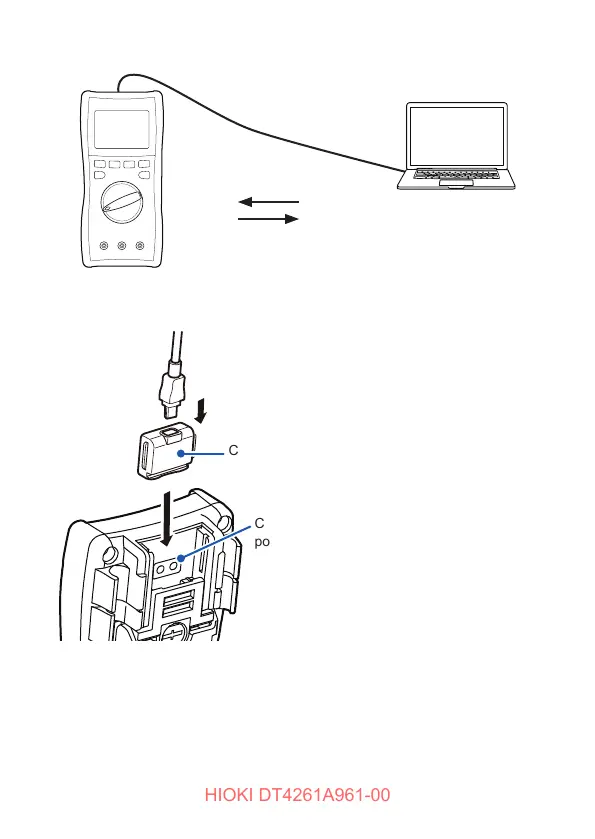 C

C
po

HIOKI DT4261A961-00