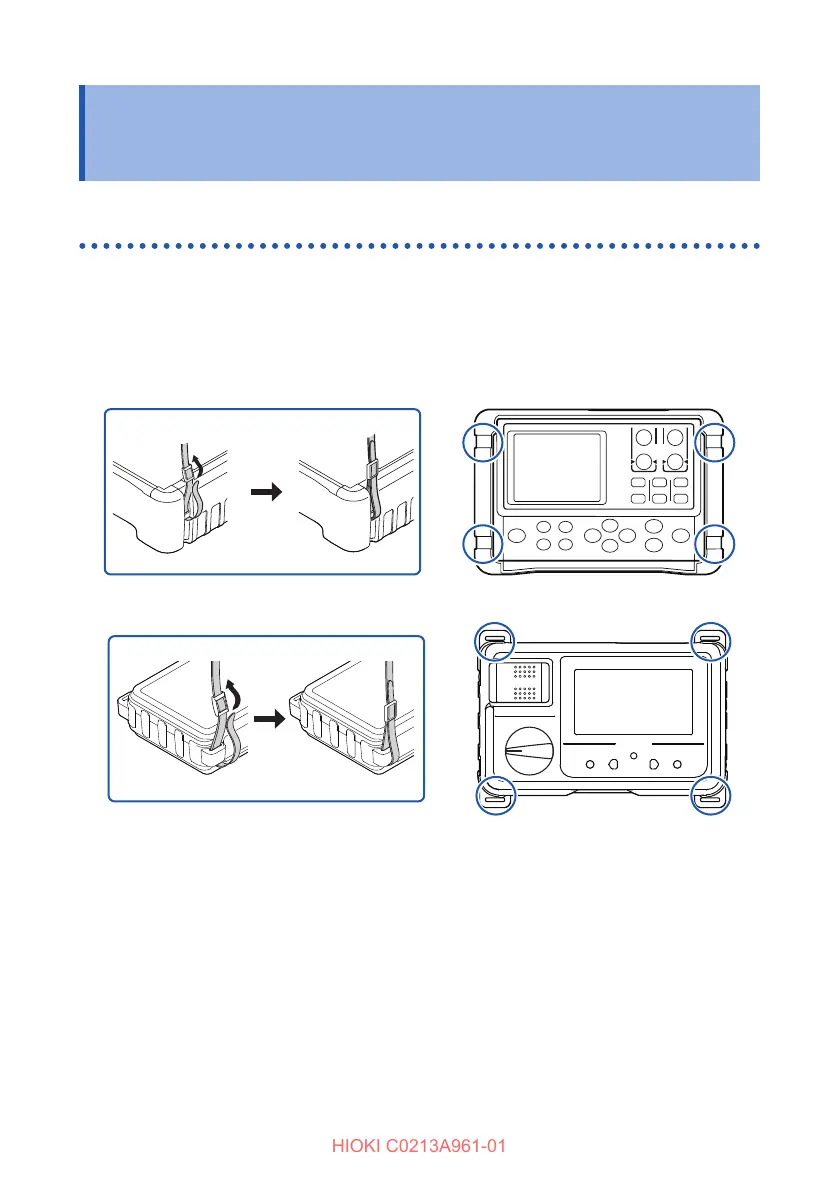 HIOKI C0213A961-01