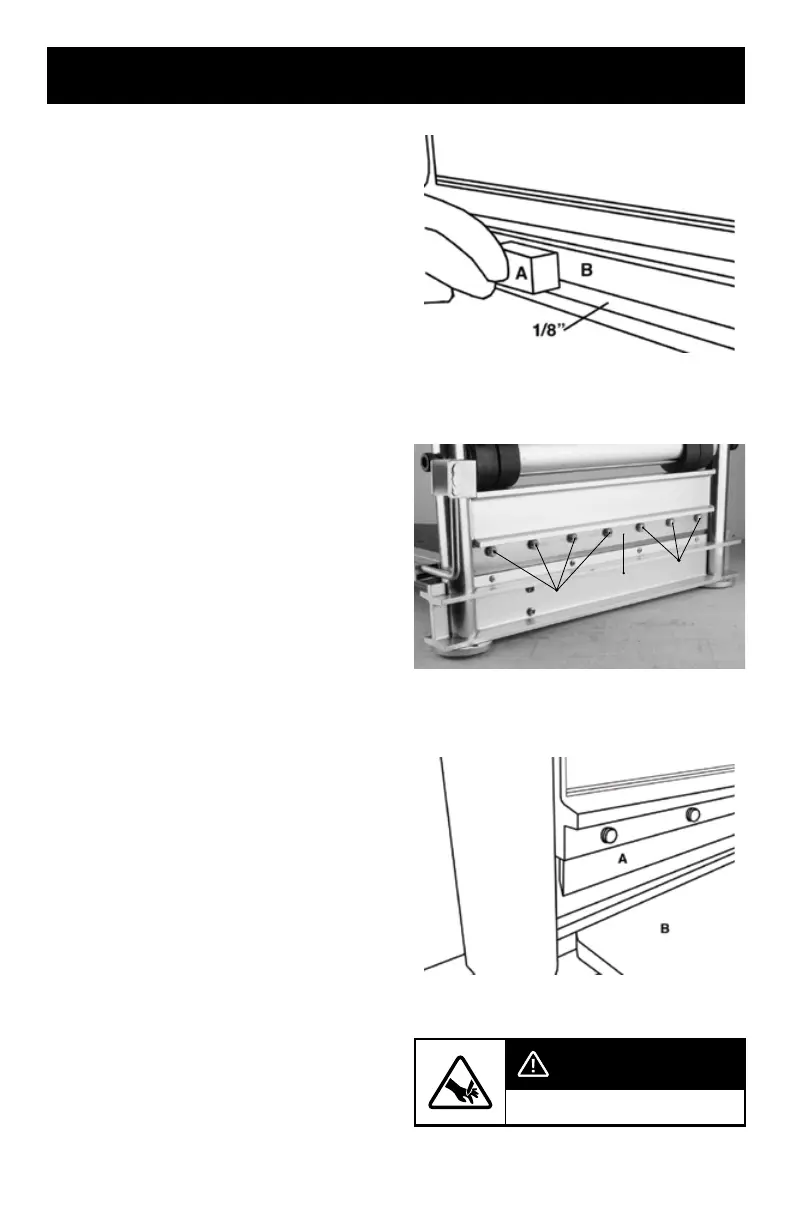 A

B

1/8"

A

B