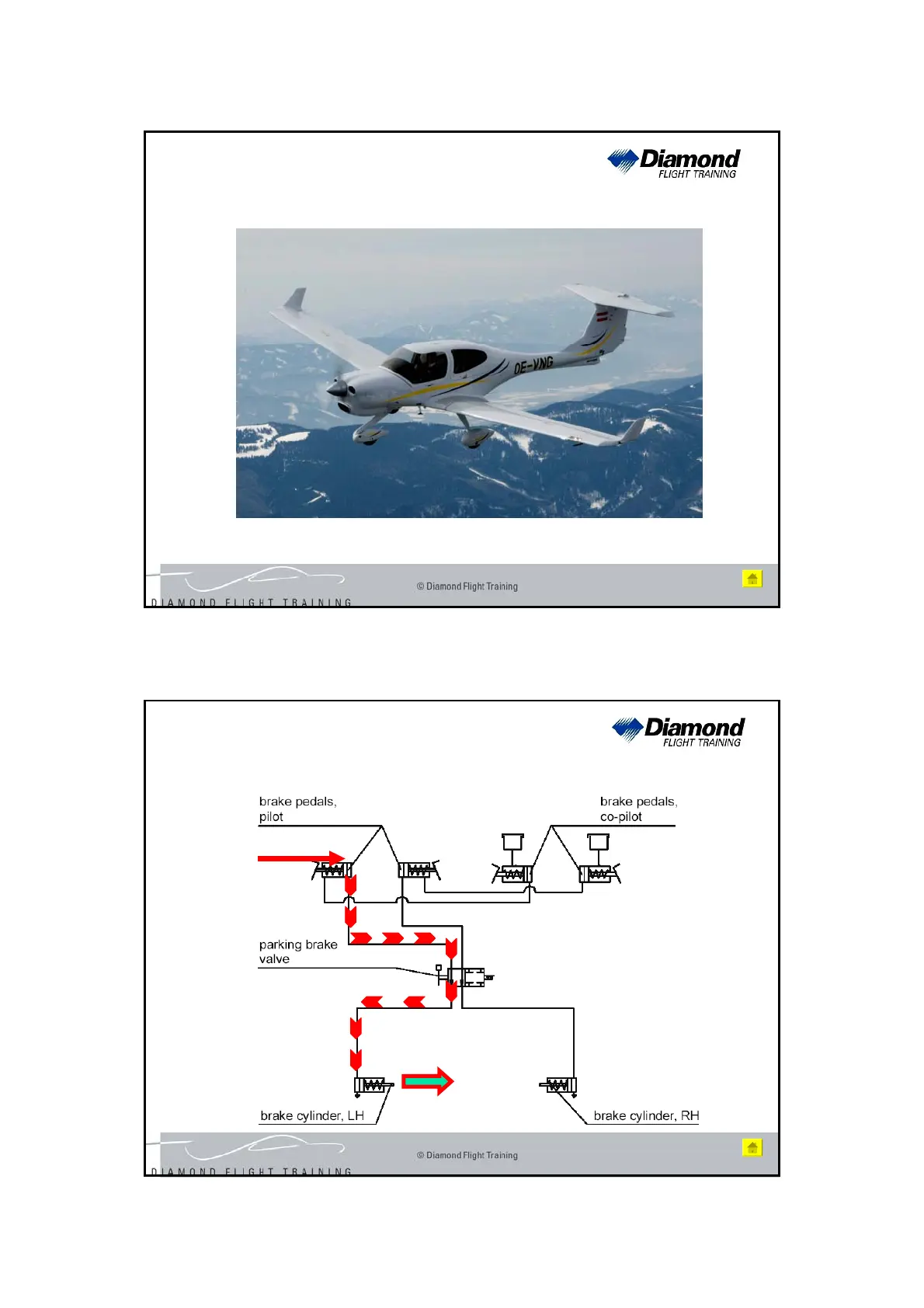 Diamond
FLIGHT TRAINING

OE-VNG

© Diamond Flight Training

DIAMOND FLIGHT TRAINING

Diamond
FLIGHT TRAINING

brake pedals, pilot

brake pedals, co-pilot

parking brake valve

brake cylinder, LH

brake cylinder, RH

© Diamond Flight Training

DIAMOND FLIGHT TRAINING