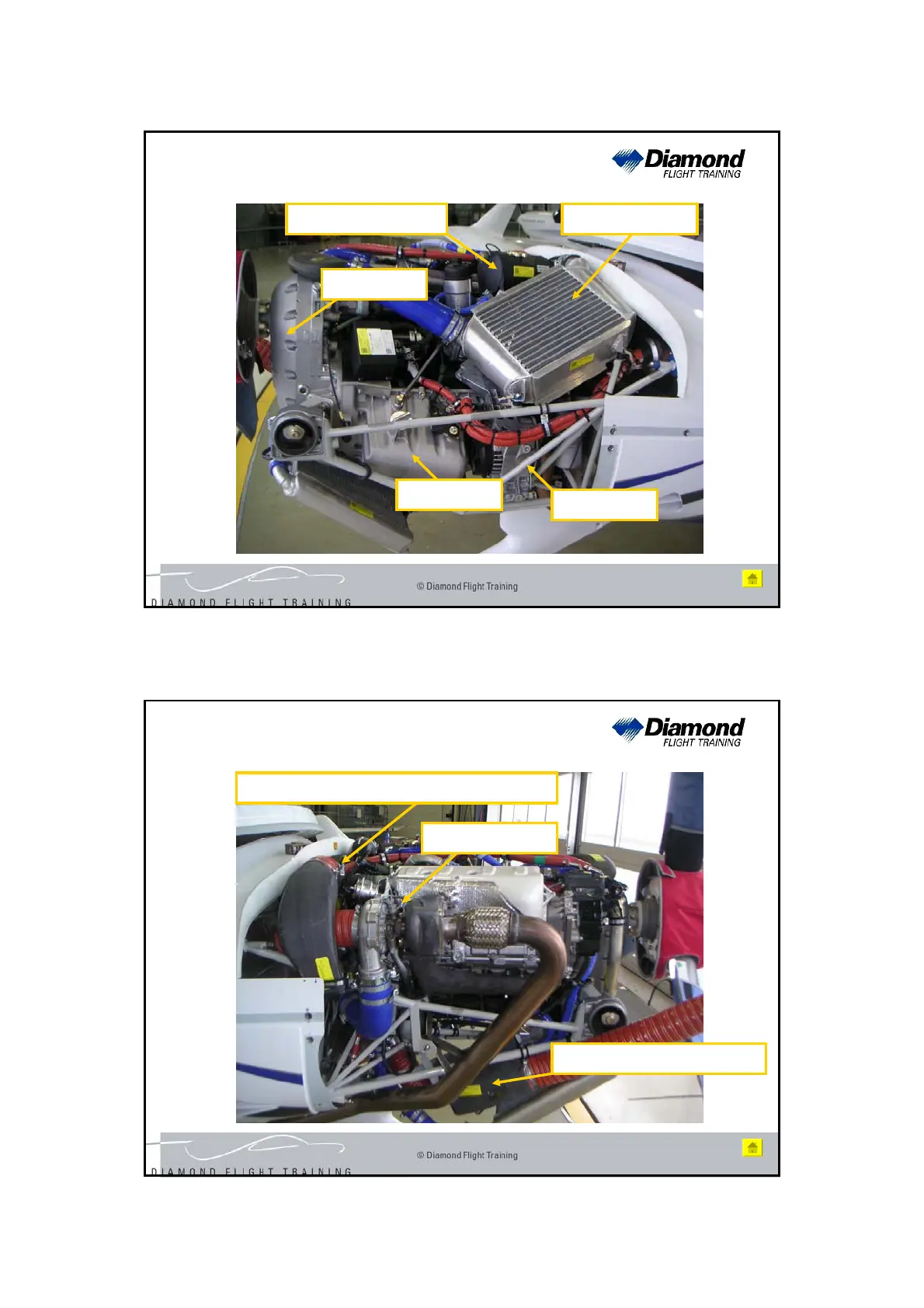 Diamond
FLIGHT TRAINING

© Diamond Flight Training

DIAMOND FLIGHT TRAINING

Diamond
FLIGHT TRAINING

© Diamond Flight Training

DIAMOND FLIGHT TRAINING