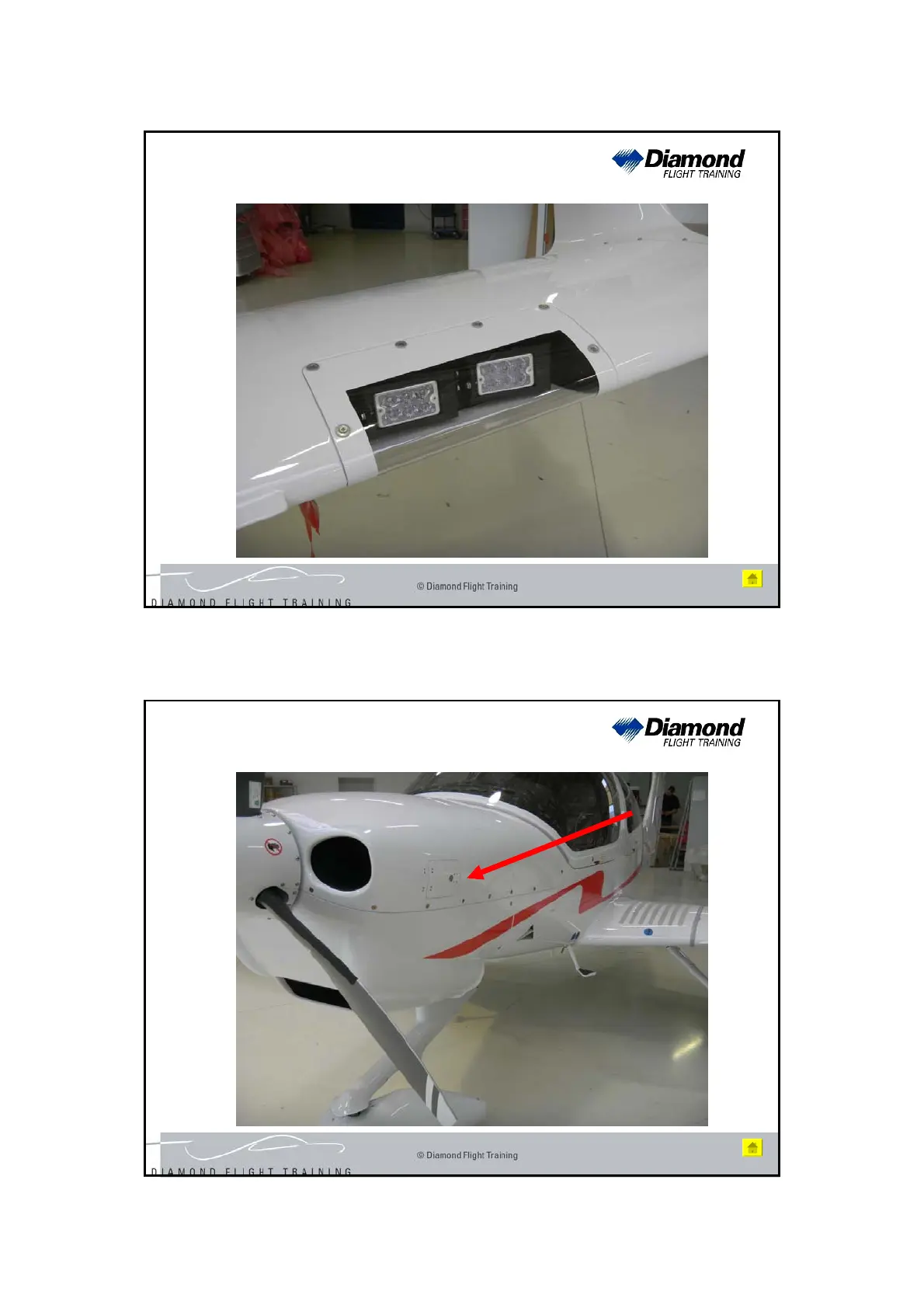 Diamond
FLIGHT TRAINING

© Diamond Flight Training

DIAMOND FLIGHT TRAINING

Diamond
FLIGHT TRAINING

© Diamond Flight Training

DIAMOND FLIGHT TRAINING