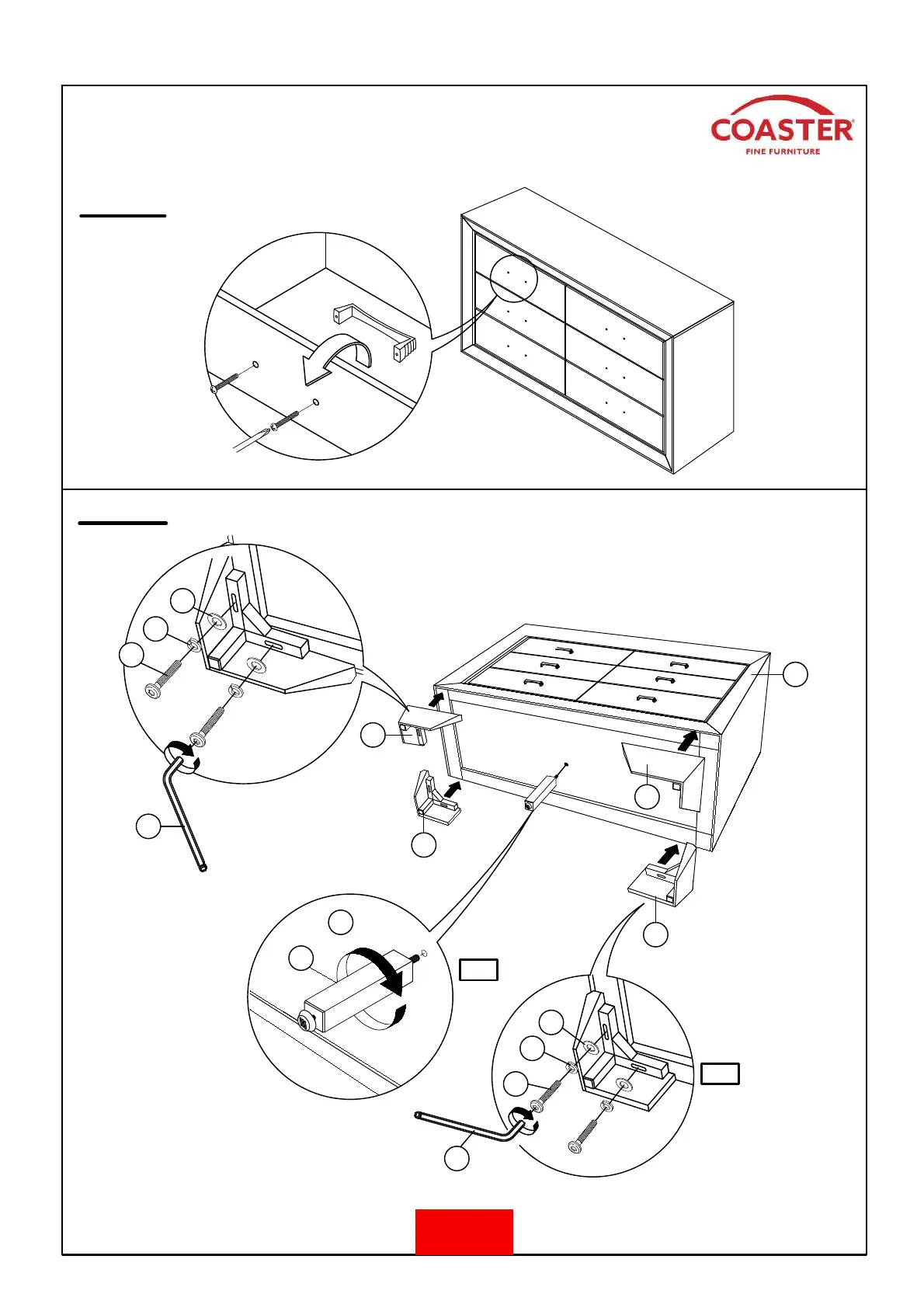 COASTER®
FINE FURNITURE