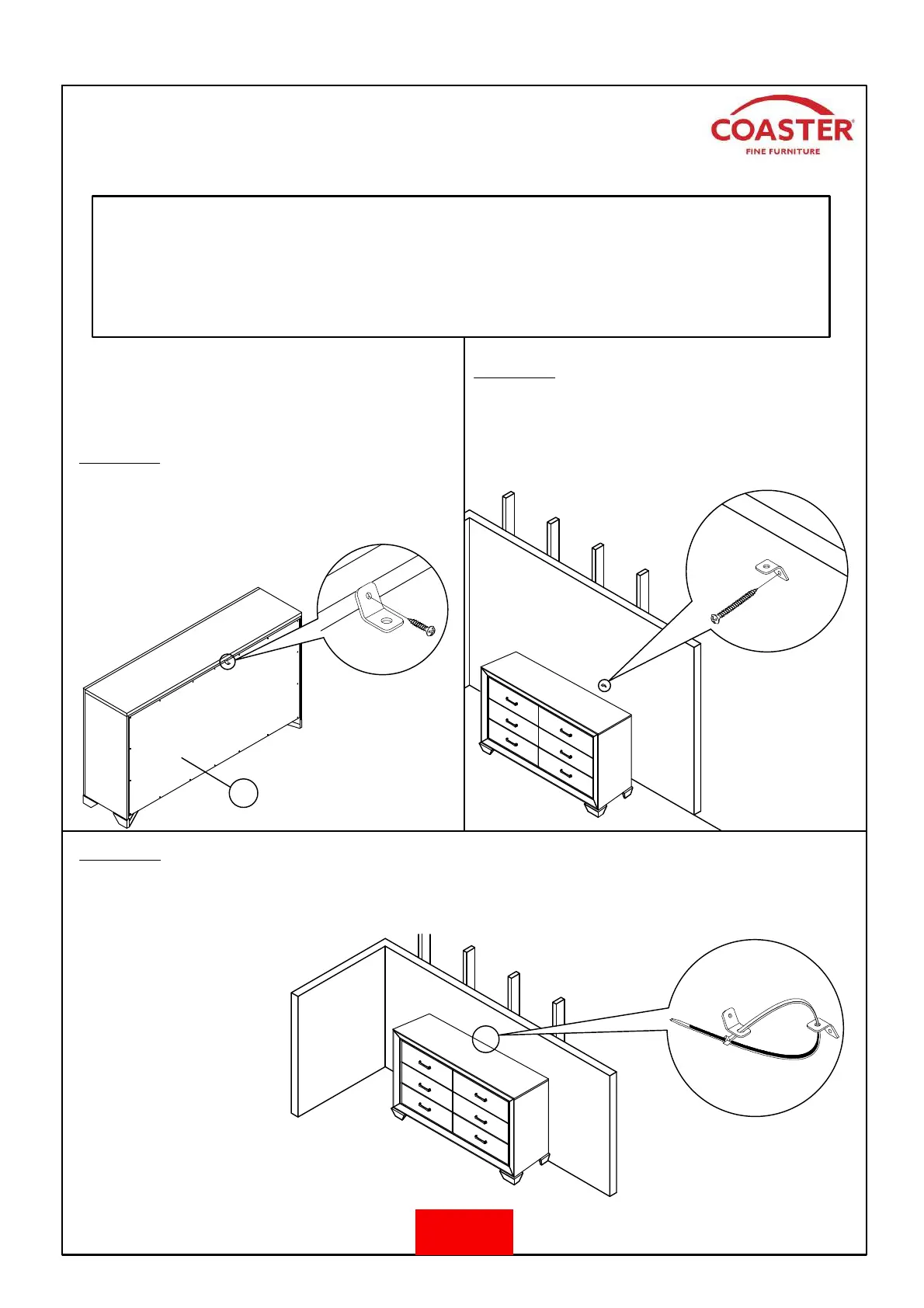 COASTER®
FINE FURNITURE