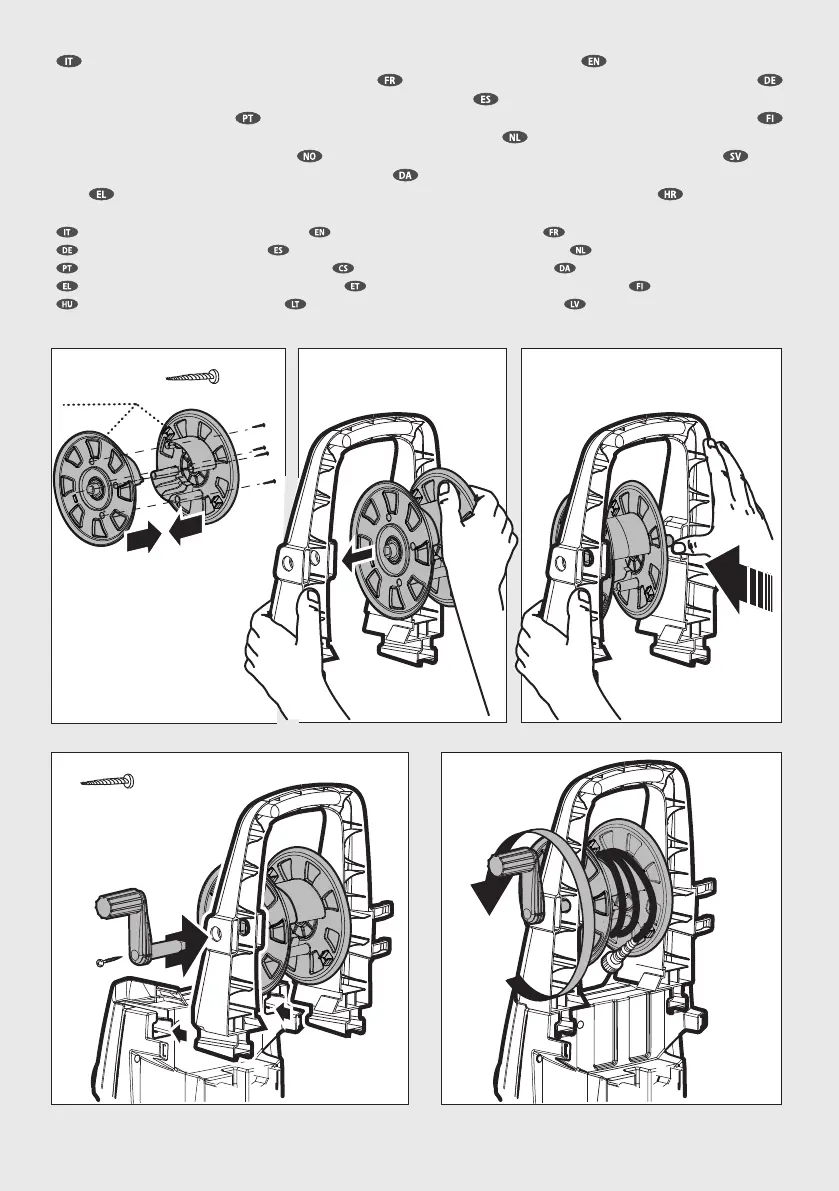 IT EN FR DE ES PT FI NL NO SV DA EL HR

IT EN FR
DE ES NL
PT CS DA
EL ET FI
HU LT LV