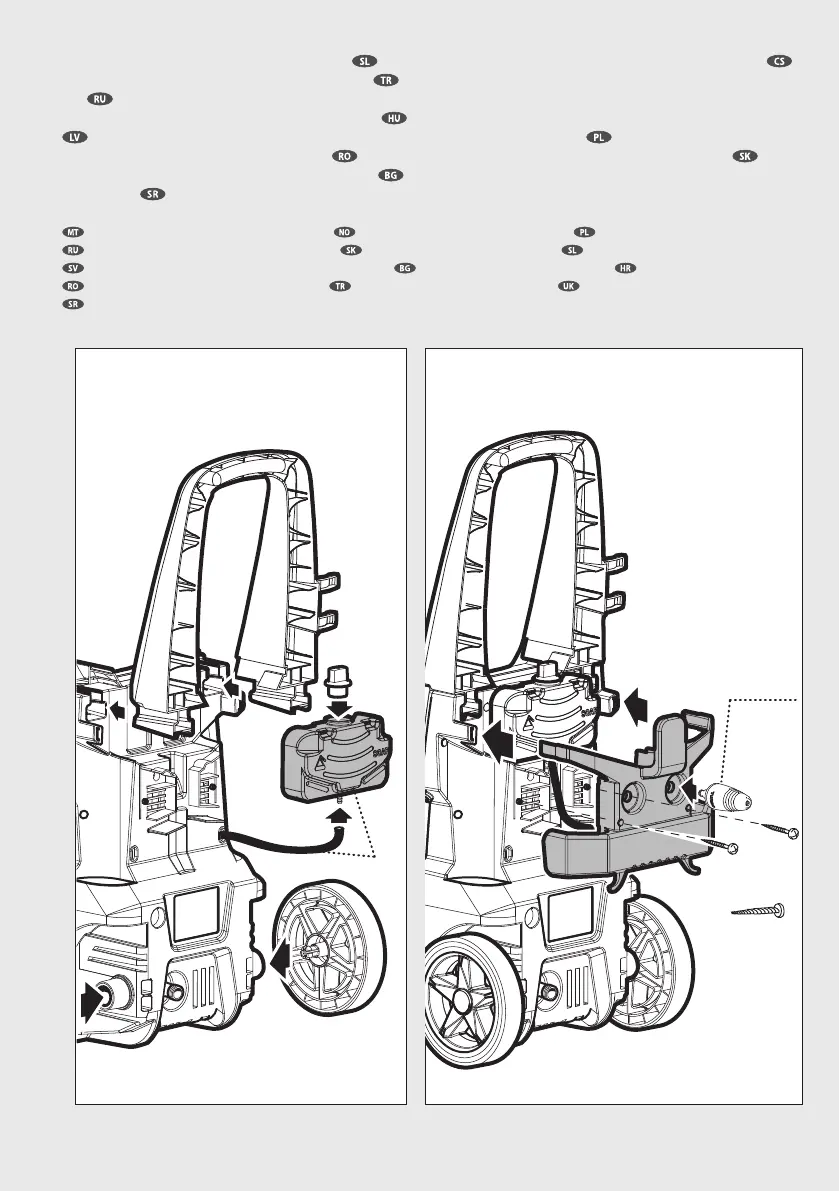 SL CS
TR
RU
HU
LV PL
RO SK
BG
SR

MT NO PL
RU SK SL
SV BG HR
RO TR UK
SR