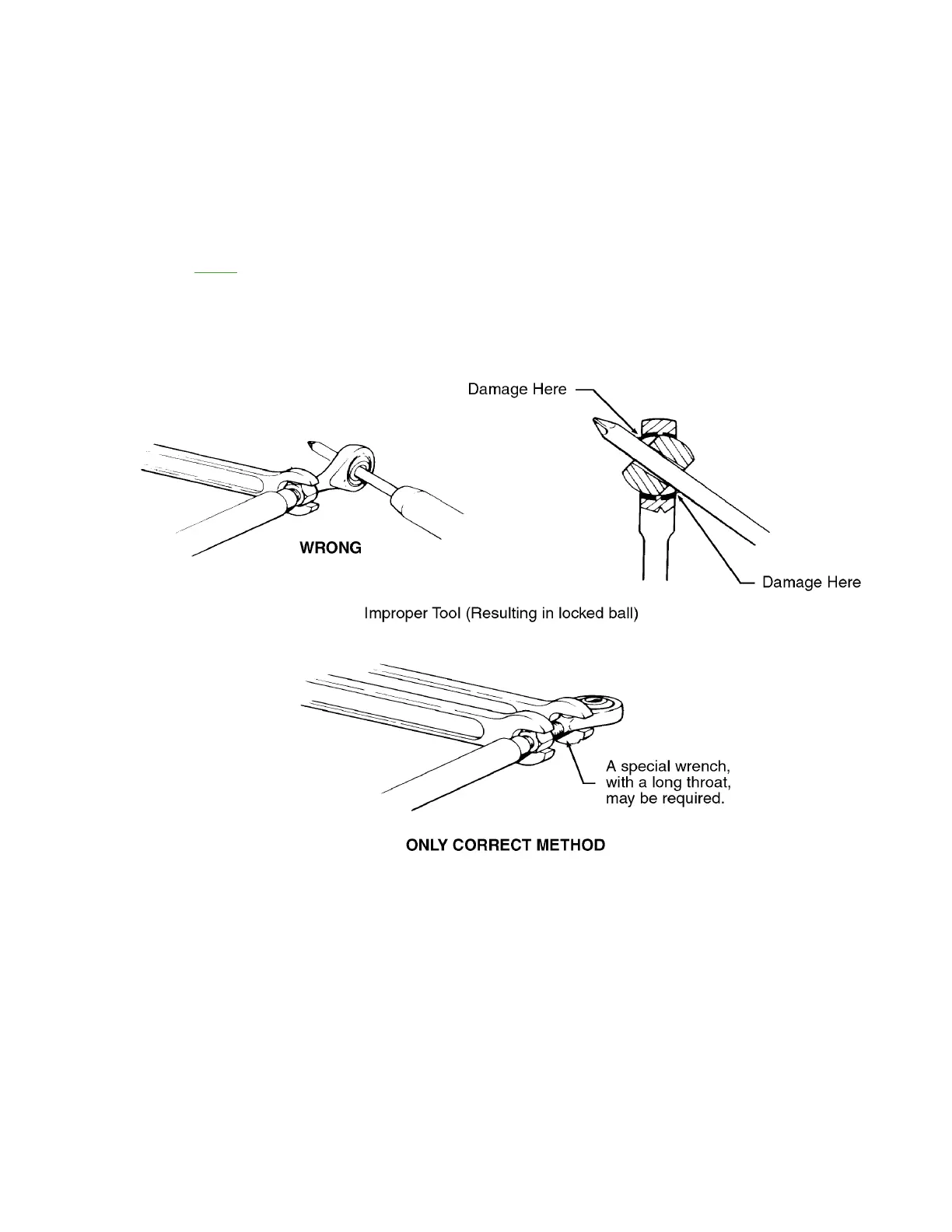 Damage Here

WRONG

Damage Here

Improper Tool (Resulting in locked ball)

A special wrench, with a long throat, may be required.

ONLY CORRECT METHOD