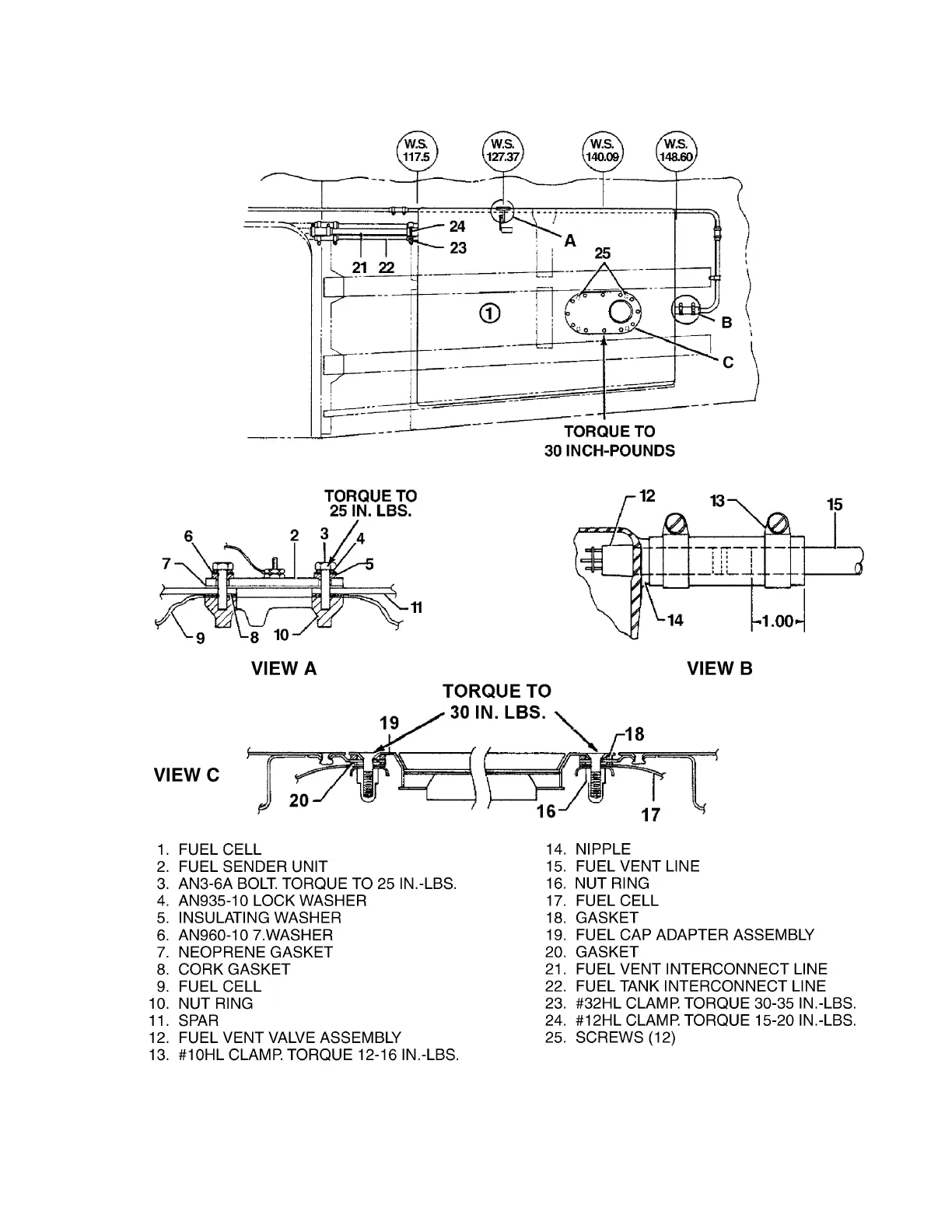 W.S. 117.5

W.S. 127.37

W.S. 140.09

W.S. 148.60

24

23

21 22

A

25

1

B

C

TORQUE TO
30 INCH-POUNDS

TORQUE TO
25 IN. LBS.

6 2 3 4

7 5

11

9 8 10

VIEW A

12 13 15

14

1.00

VIEW B

TORQUE TO
30 IN. LBS.

19 18

VIEW C

20 16 17

1. FUEL CELL
2. FUEL SENDER UNIT
3. AN3-6A BOLT. TORQUE TO 25 IN.-LBS.
4. AN935-10 LOCK WASHER
5. INSULATING WASHER
6. AN960-10 7.WASHER
7. NEOPRENE GASKET
8. CORK GASKET
9. FUEL CELL
10. NUT RING
11. SPAR
12. FUEL VENT VALVE ASSEMBLY
13. #10HL CLAMP. TORQUE 12-16 IN.-LBS.

14. NIPPLE
15. FUEL VENT LINE
16. NUT RING
17. FUEL CELL
18. GASKET
19. FUEL CAP ADAPTER ASSEMBLY
20. GASKET
21. FUEL VENT INTERCONNECT LINE
22. FUEL TANK INTERCONNECT LINE
23. #32HL CLAMP. TORQUE 30-35 IN.-LBS.
24. #12HL CLAMP. TORQUE 15-20 IN.-LBS.
25. SCREWS (12)