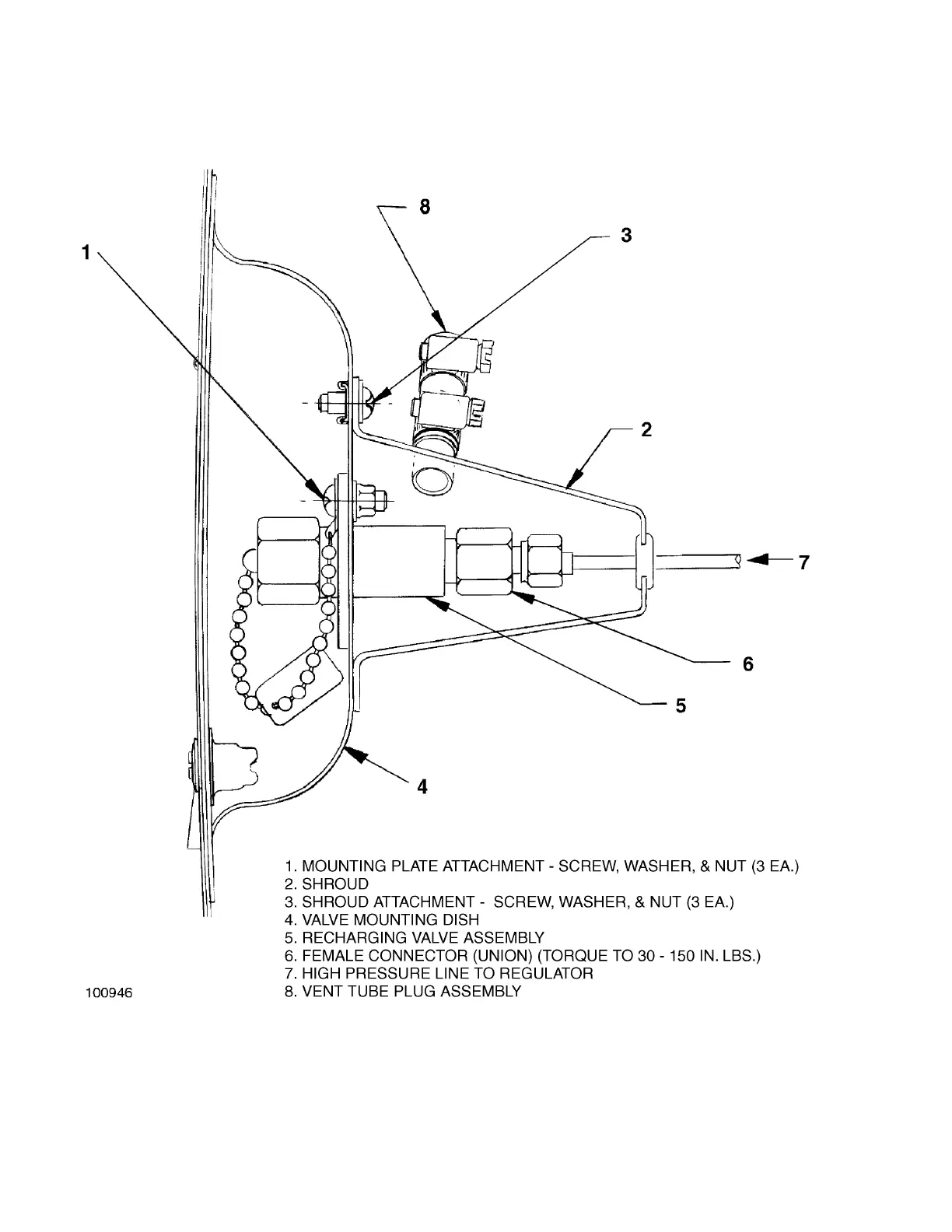 8

3

1

2

7

6

5

4

1. MOUNTING PLATE ATTACHMENT - SCREW, WASHER, & NUT (3 EA.)
2. SHROUD
3. SHROUD ATTACHMENT - SCREW, WASHER, & NUT (3 EA.)
4. VALVE MOUNTING DISH
5. RECHARGING VALVE ASSEMBLY
6. FEMALE CONNECTOR (UNION) (TORQUE TO 30 - 150 IN. LBS.)
7. HIGH PRESSURE LINE TO REGULATOR
8. VENT TUBE PLUG ASSEMBLY

100946