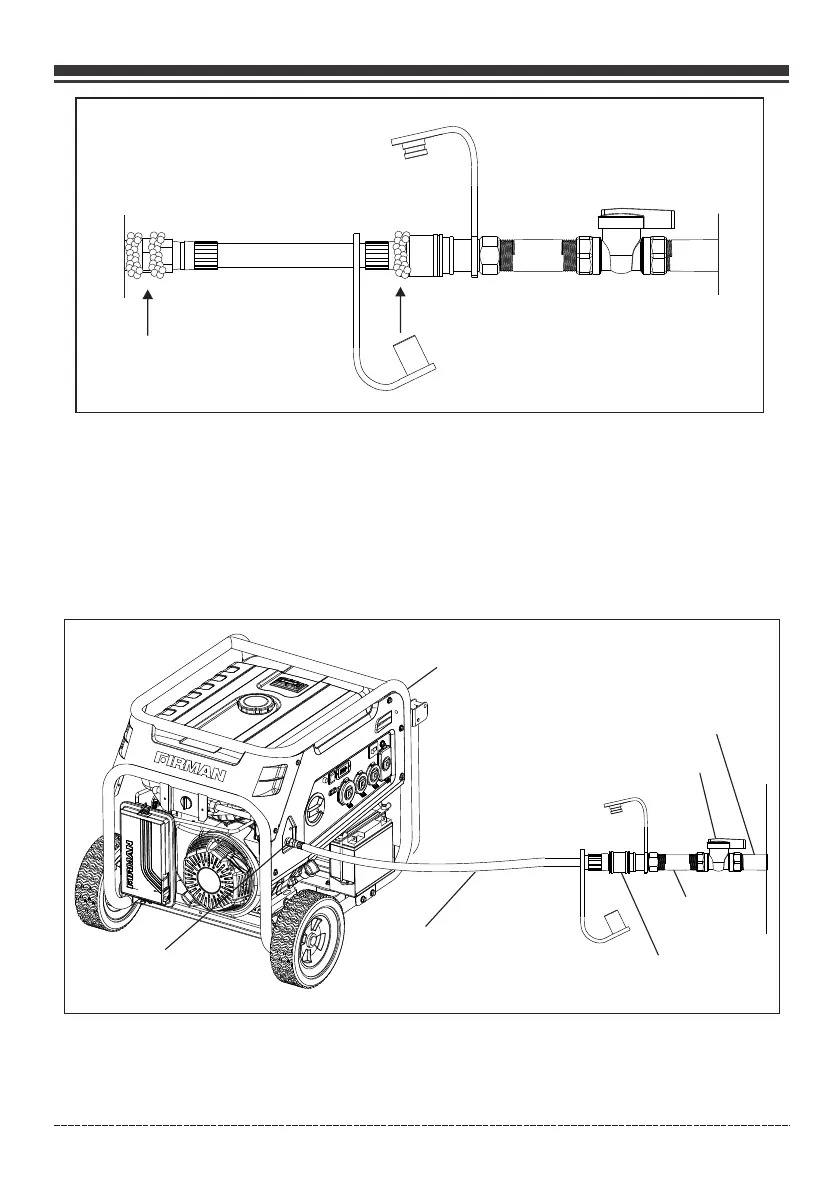 FIRMAN

FIRMAN