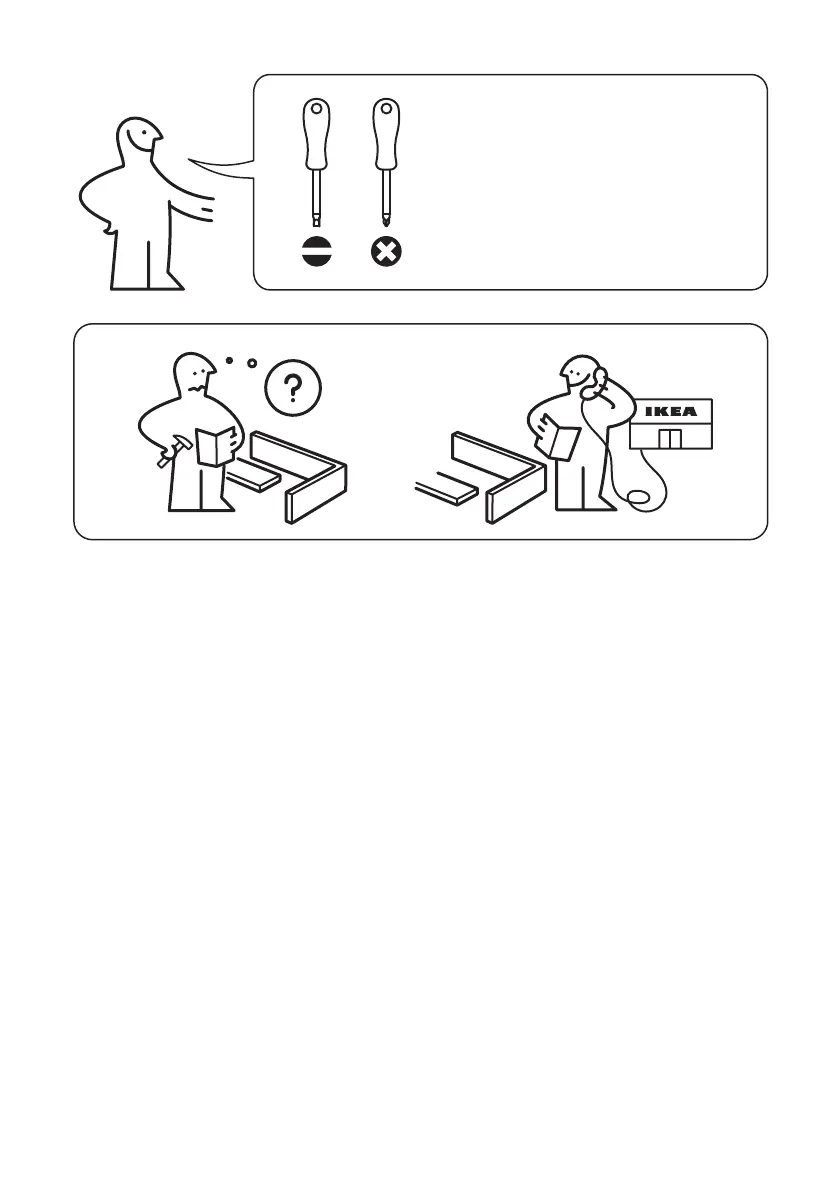 ?

IKEA