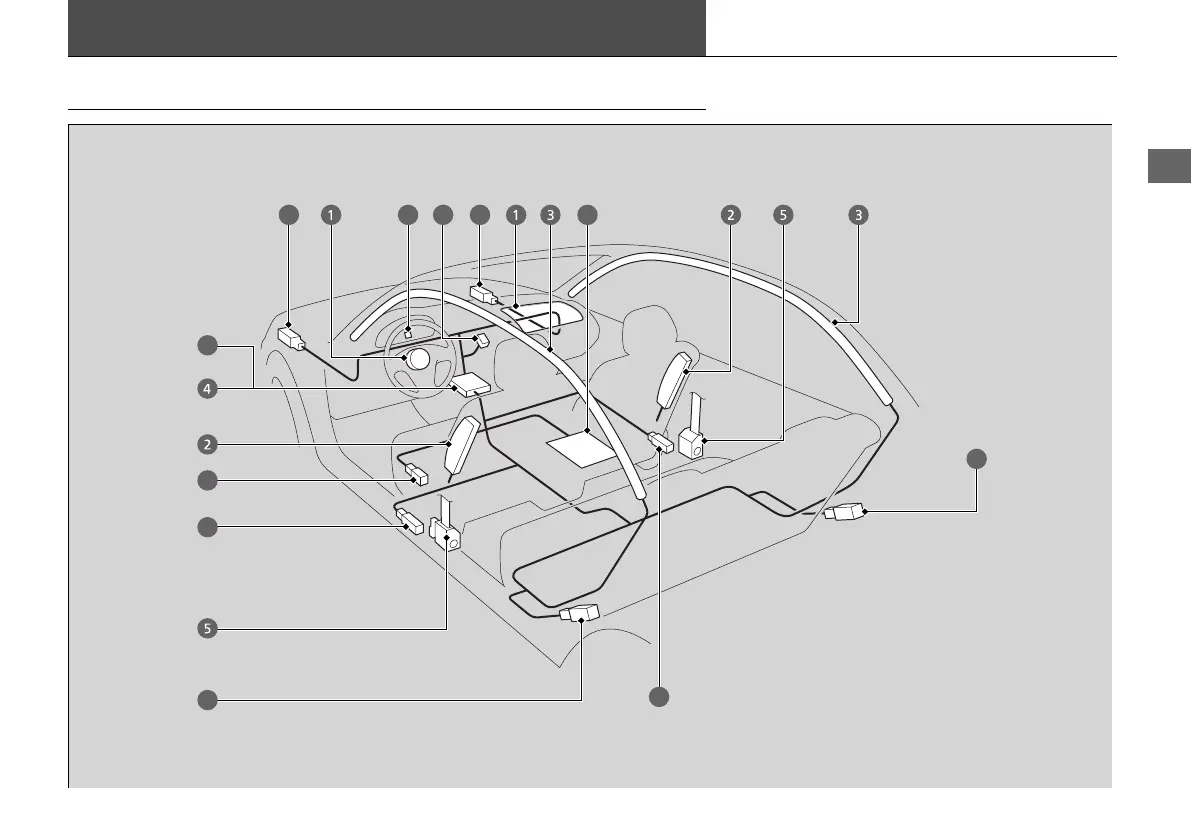 1 1 3 2 5 3

4

2

5