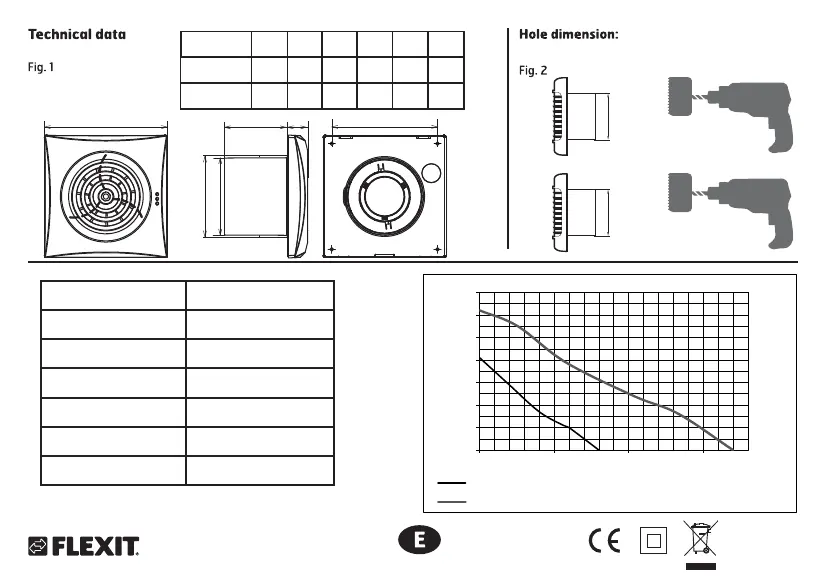 Technical data

Fig. 1

Hole dimension:

Fig. 2

FLEXIT

E

CE