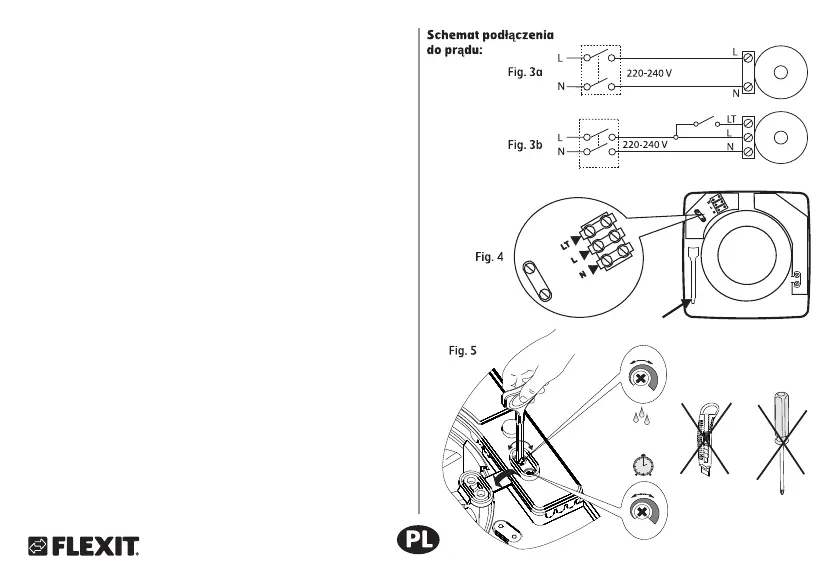 Schemat podłączenia do prądu:

Fig. 3a

L
N
220-240 V
L
N

Fig. 3b

L
N
220-240 V
LT
L
N

Fig. 4

LT
L
N

Fig. 5

FLEXIT.

PL