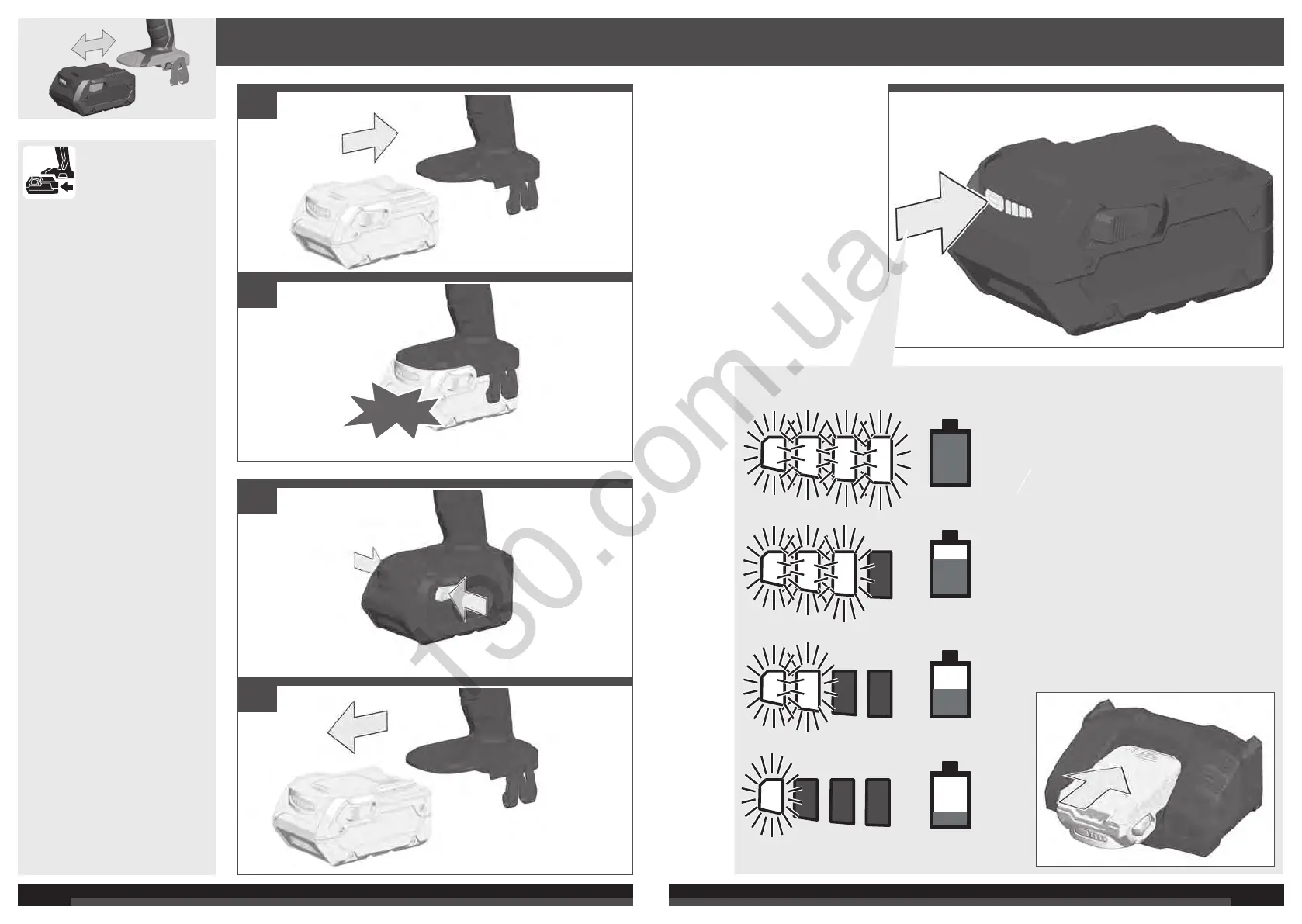 130.com.ua