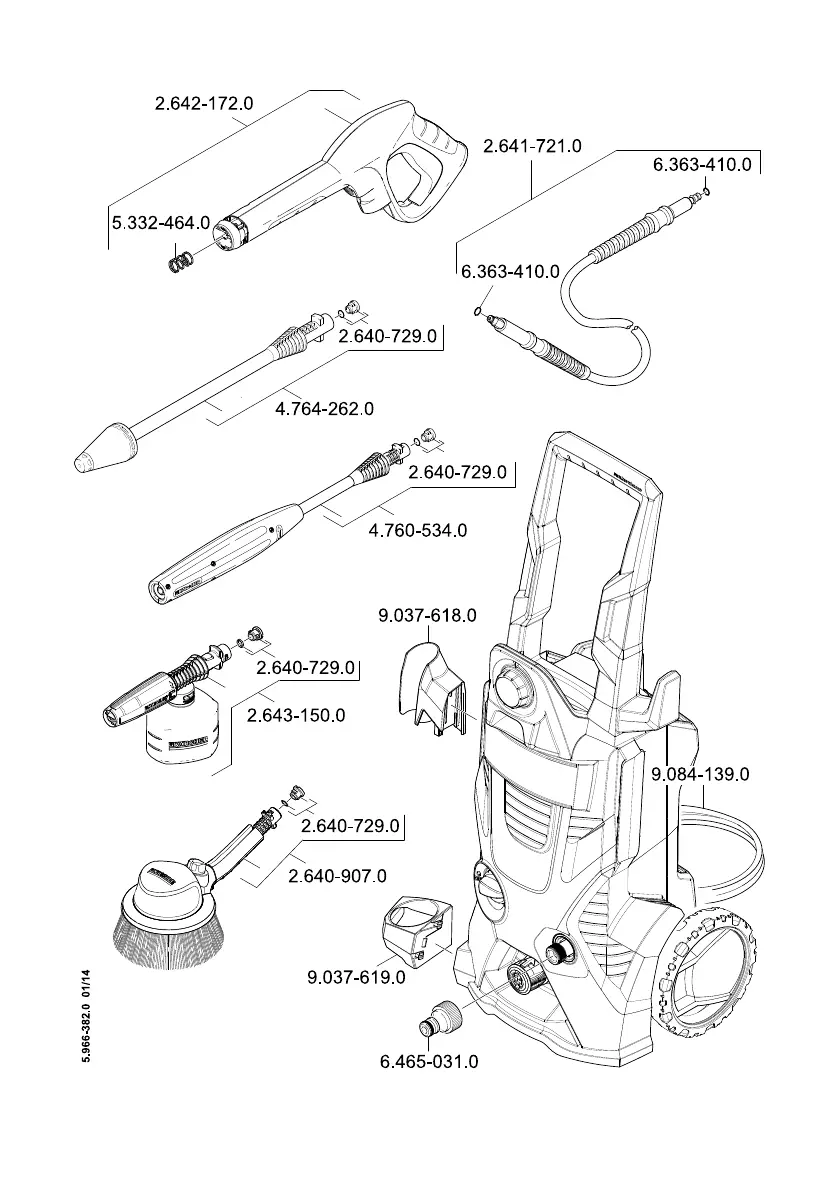 2.642-172.0

5.332-464.0

2.641-721.0

6.363-410.0

6.363-410.0

2.640-729.0

4.764-262.0

2.640-729.0

4.760-534.0

9.037-618.0

2.640-729.0

2.643-150.0

9.084-139.0

2.640-729.0

2.640-907.0

9.037-619.0

6.465-031.0

5.966-382.0 01/14