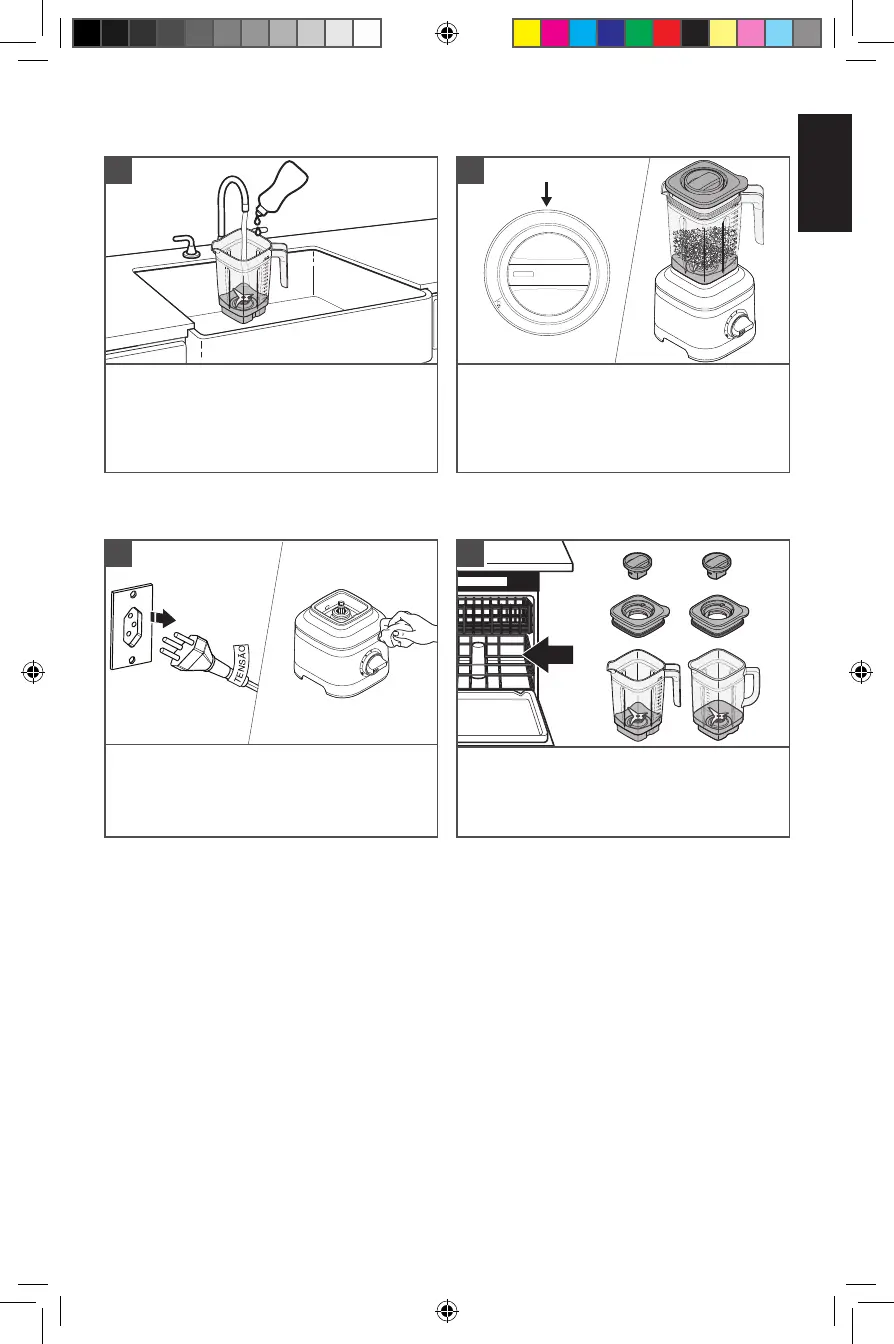 TENSÃO