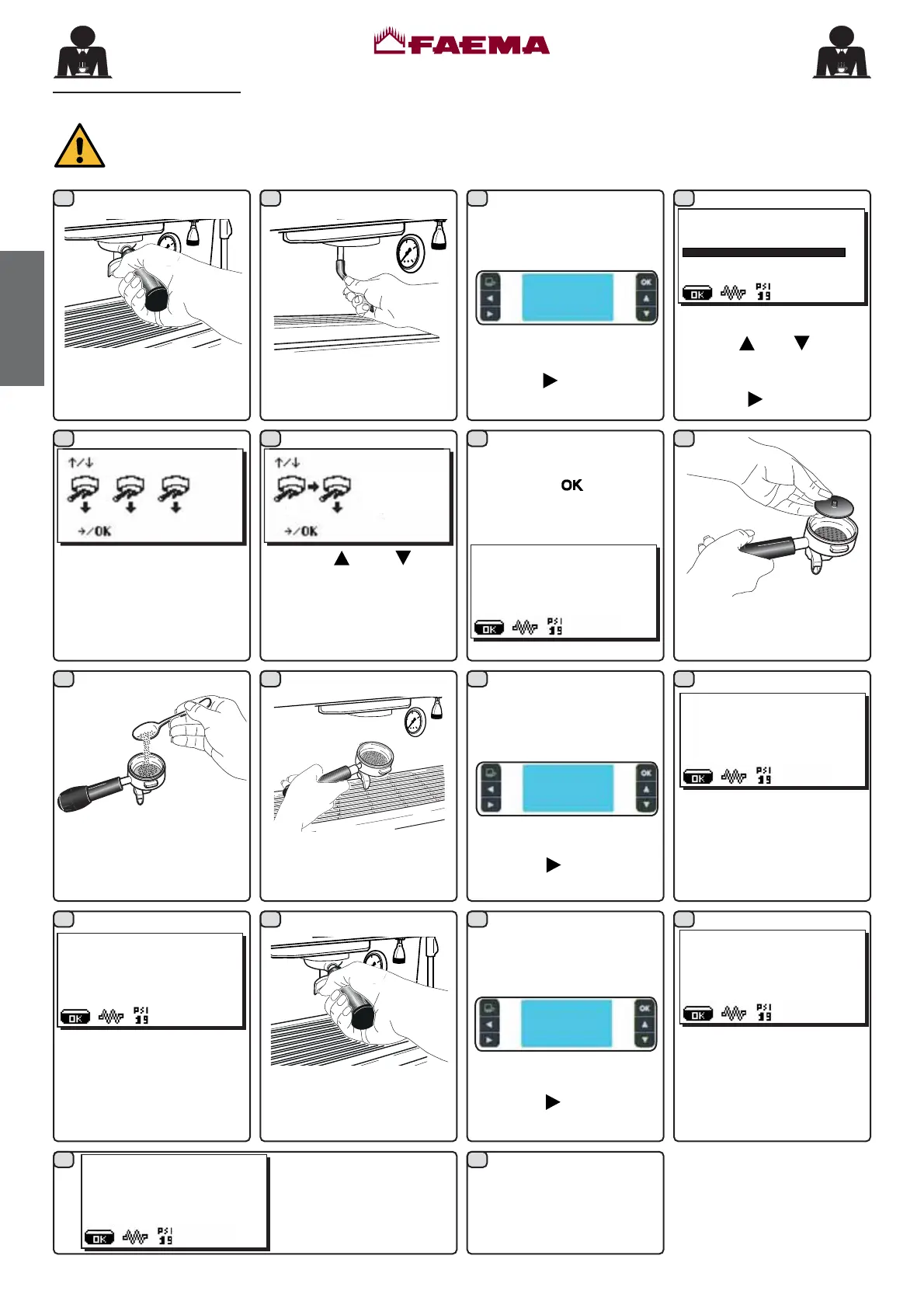 FAEMA

OK PSI 19

↑/↓

→/OK

↑/↓

→/OK

OK

OK PSI 19

OK PSI 19

OK PSI 19

OK PSI 19

OK PSI 19