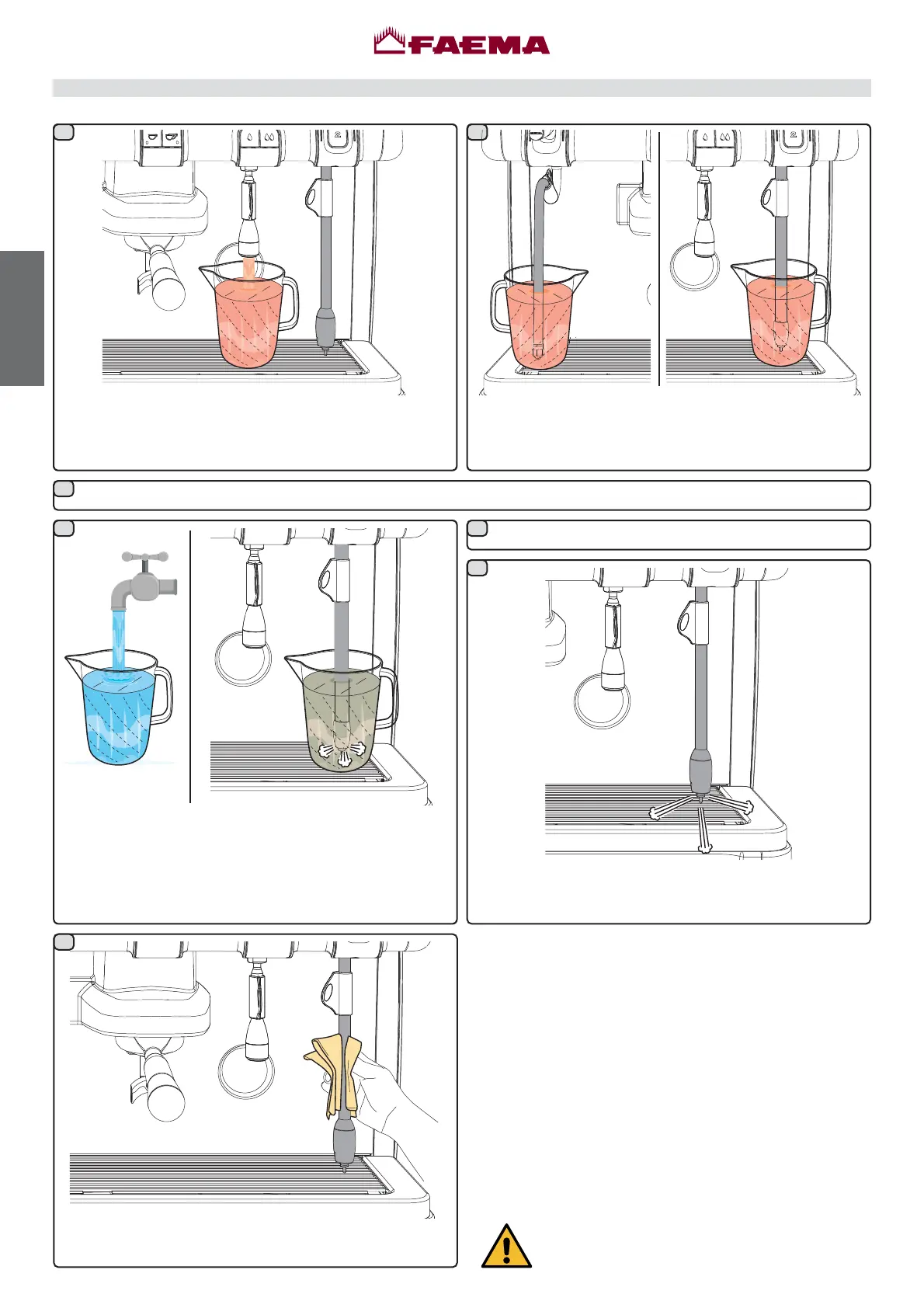 FAEMA