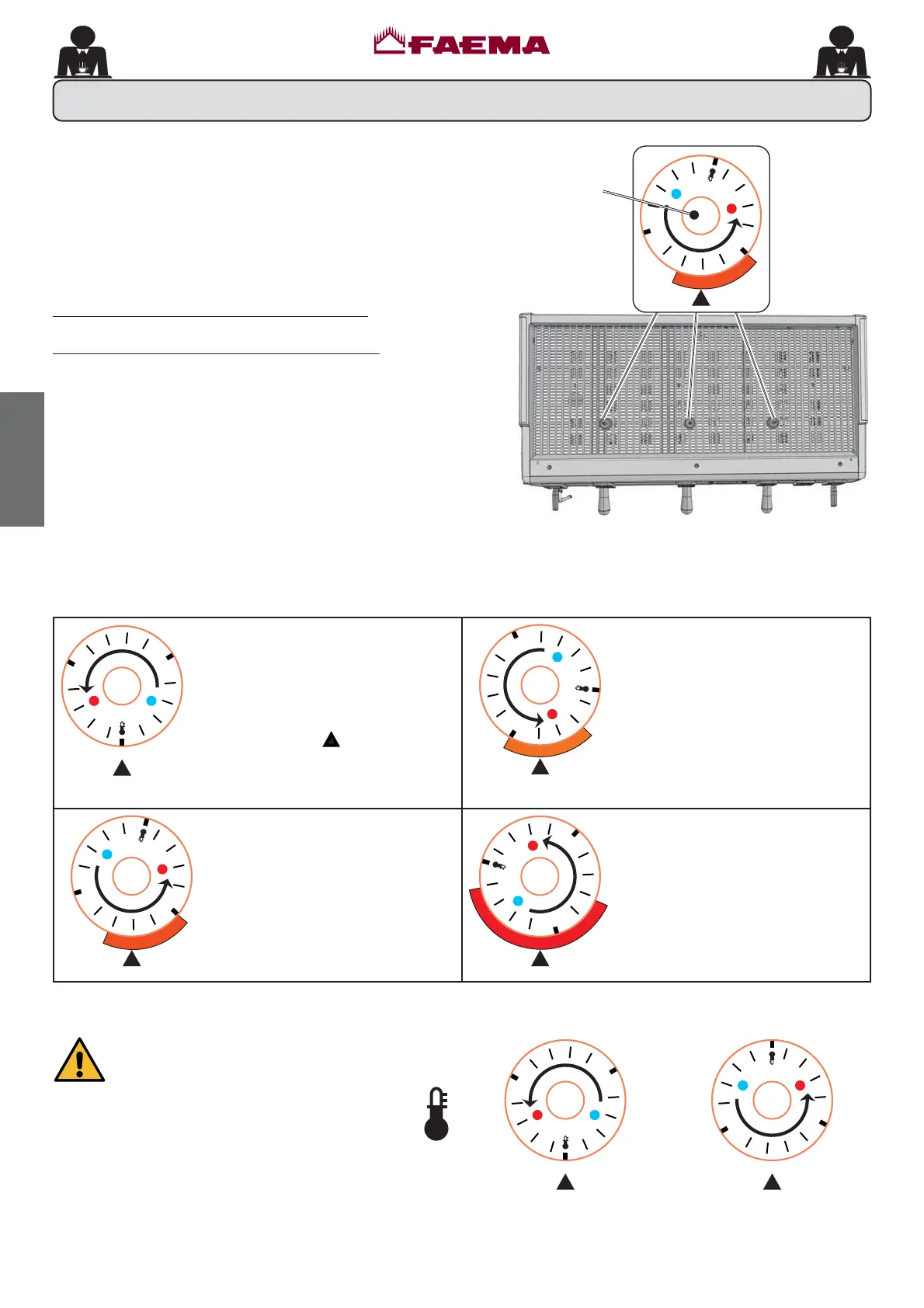 FAEMA