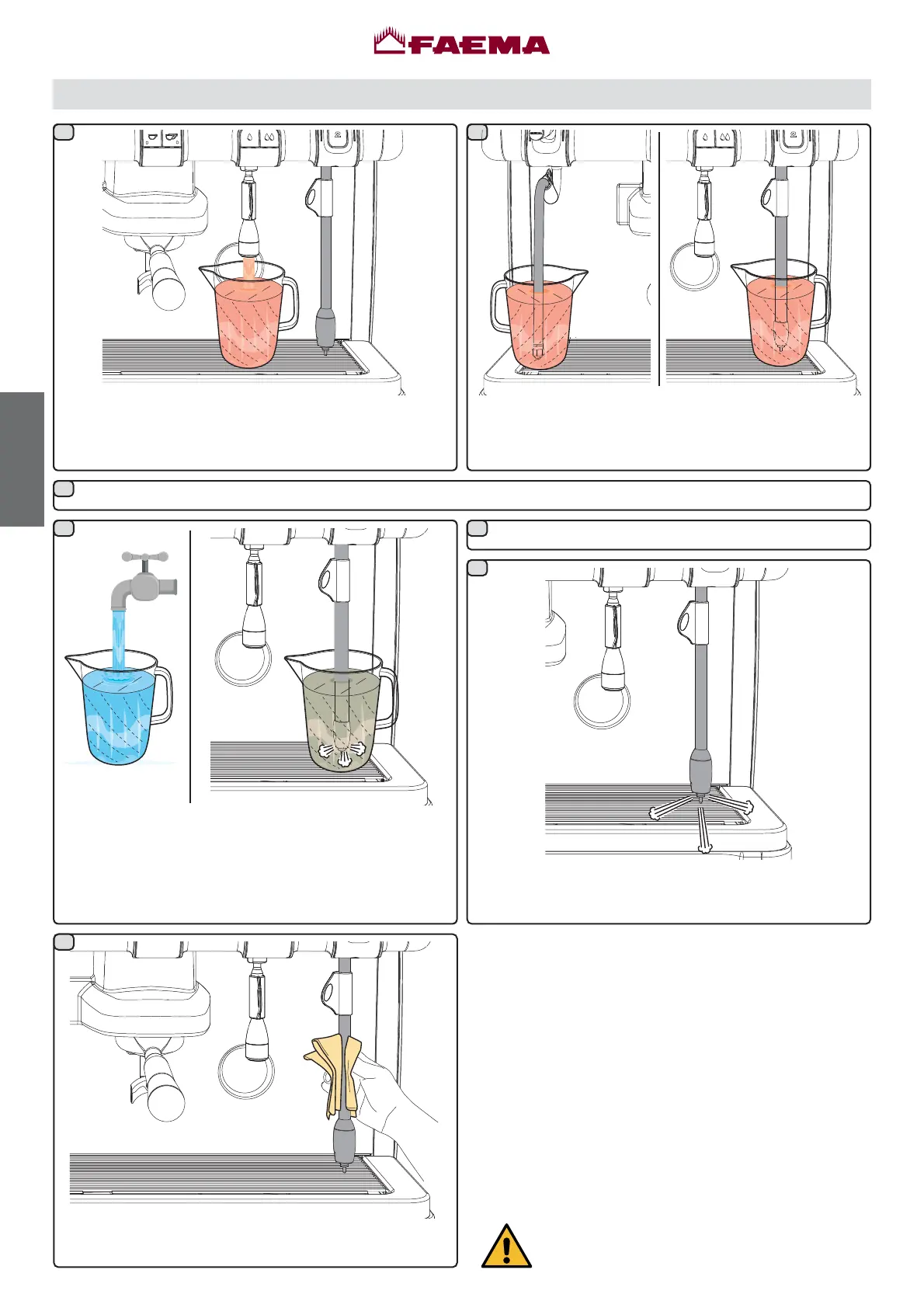 FAEMA