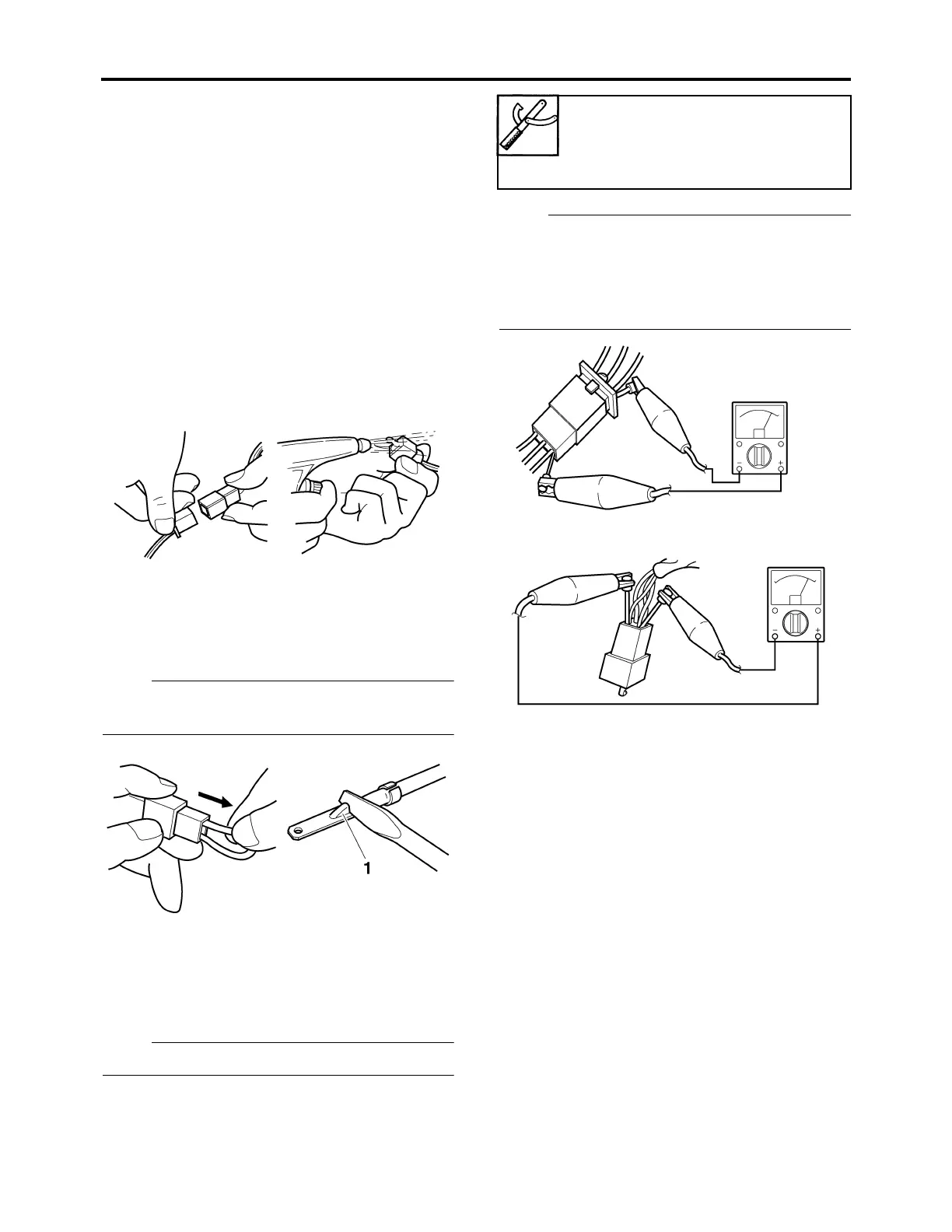 1