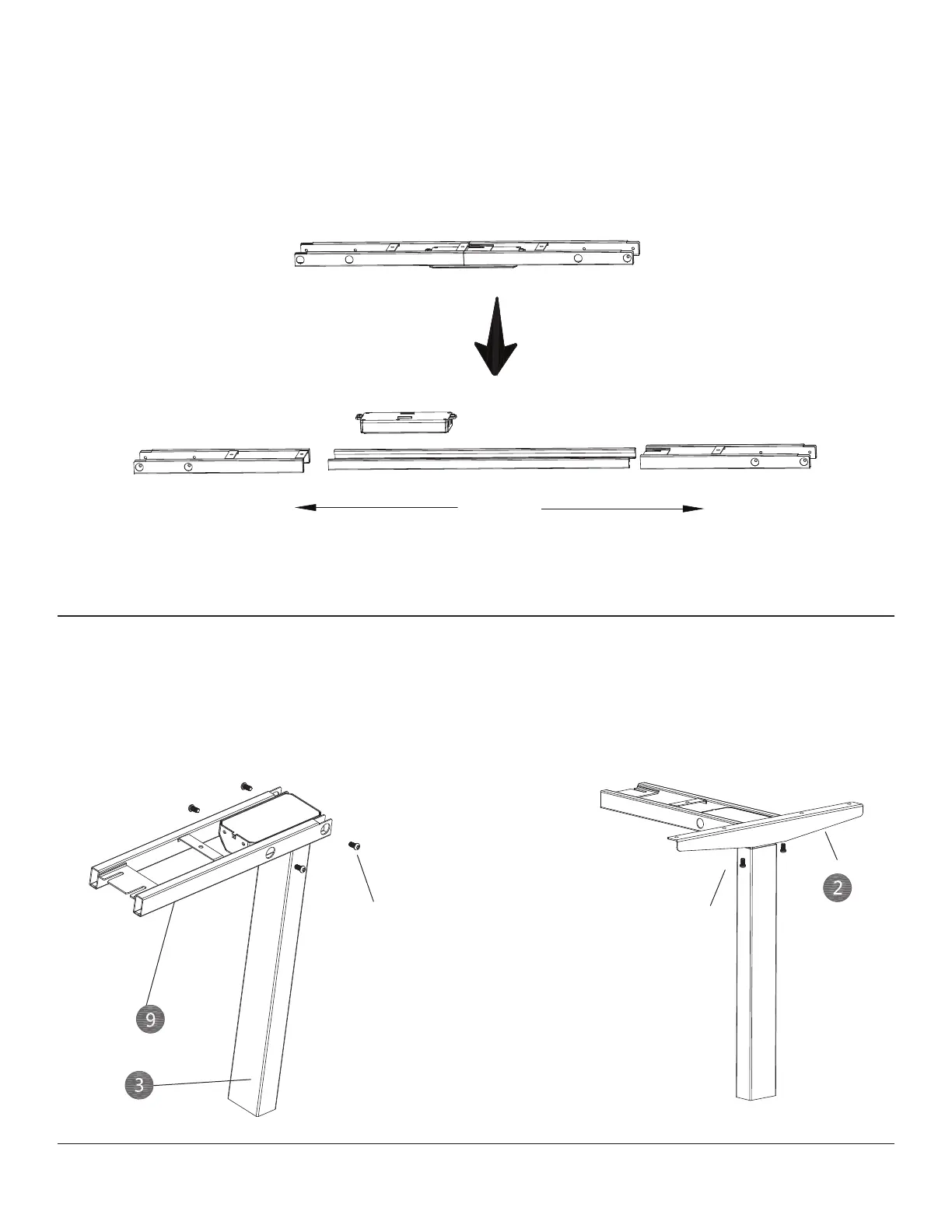 9

3

2