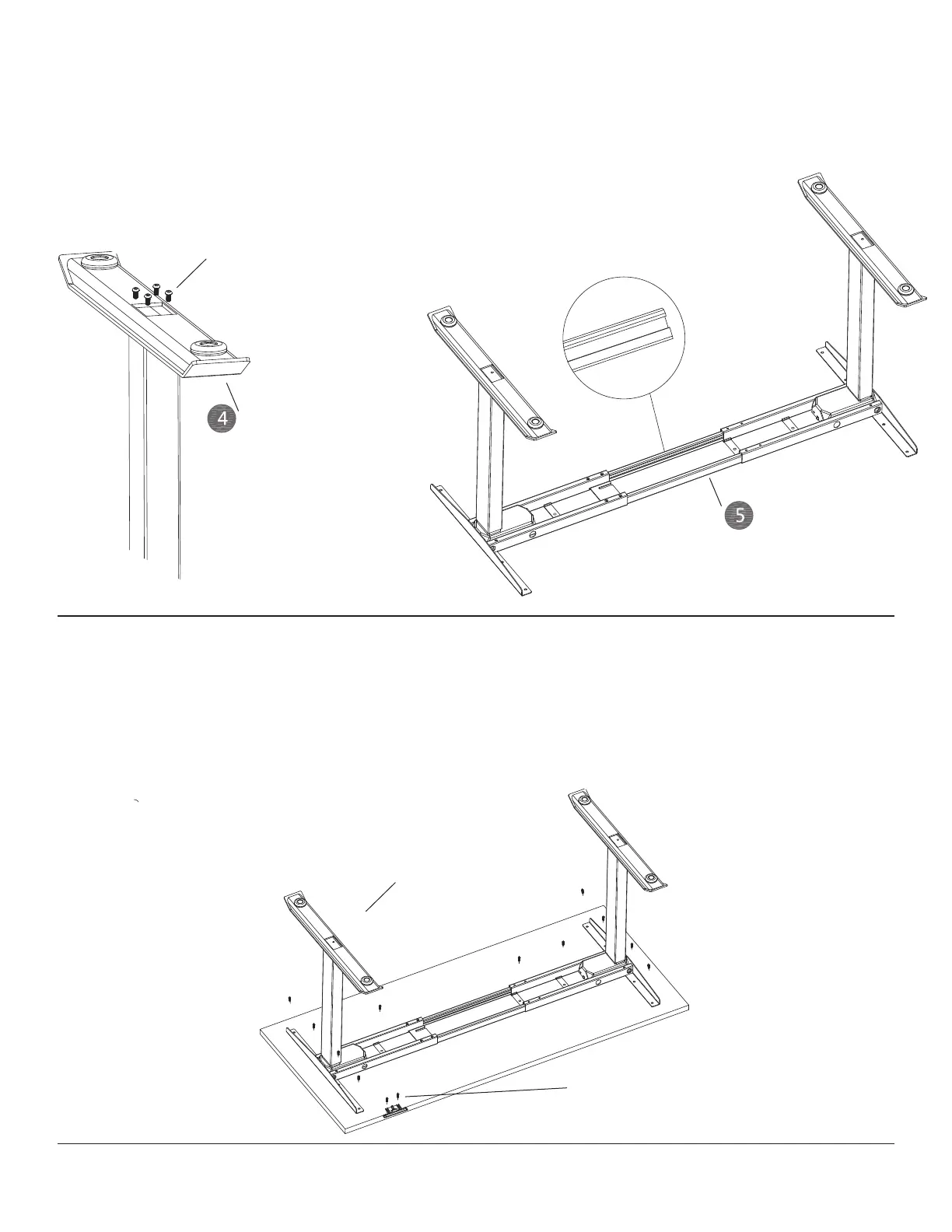 4

5