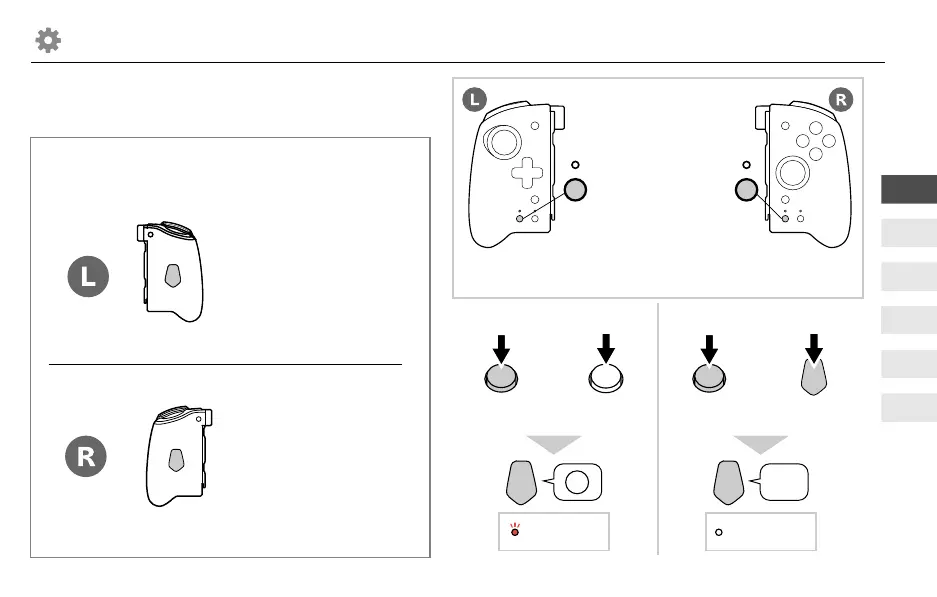 L
R
L
R