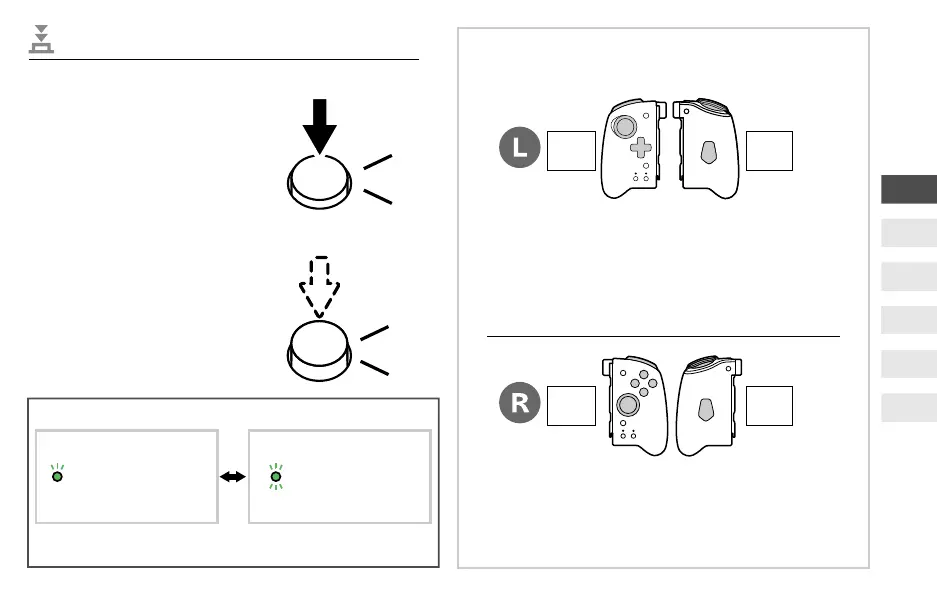 L

R