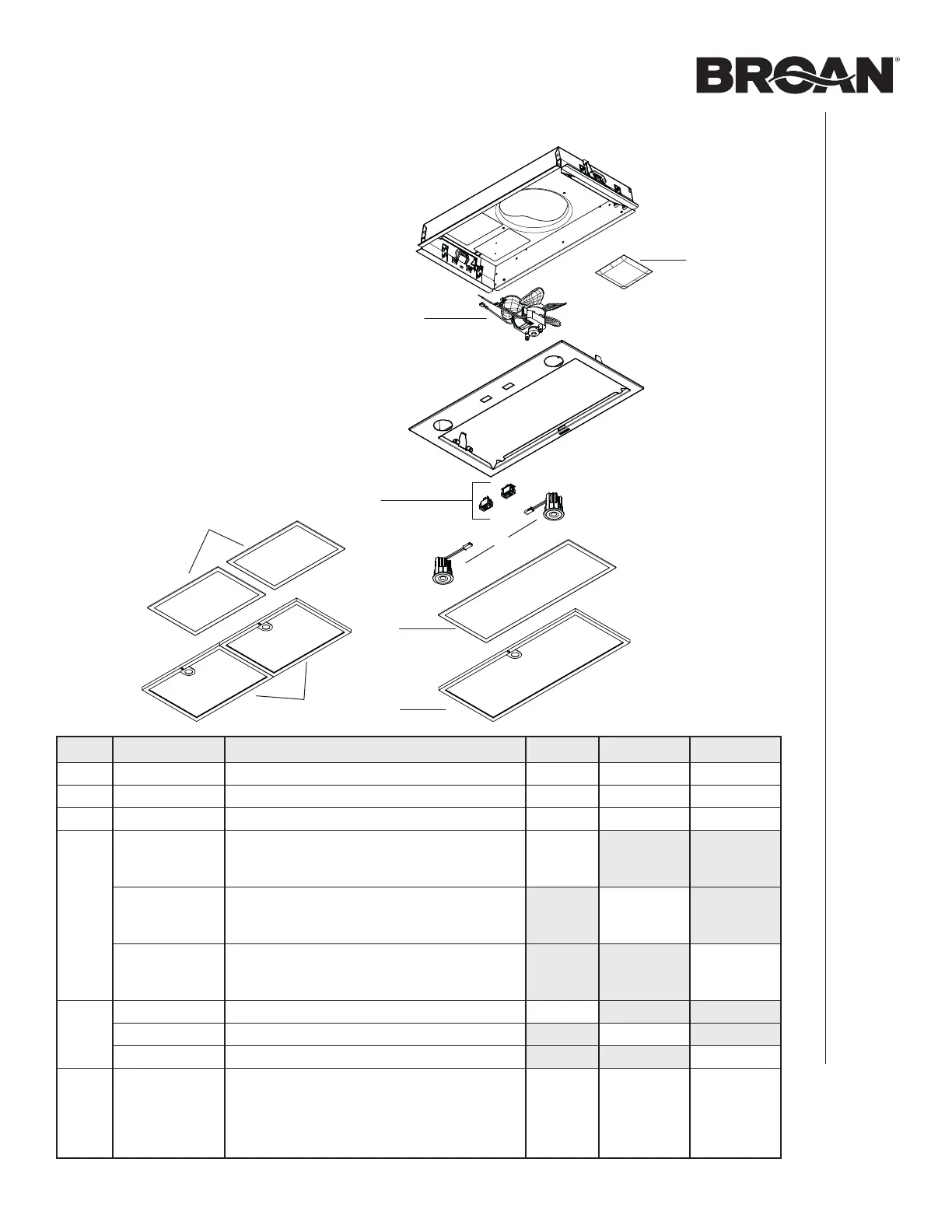 BROAN®