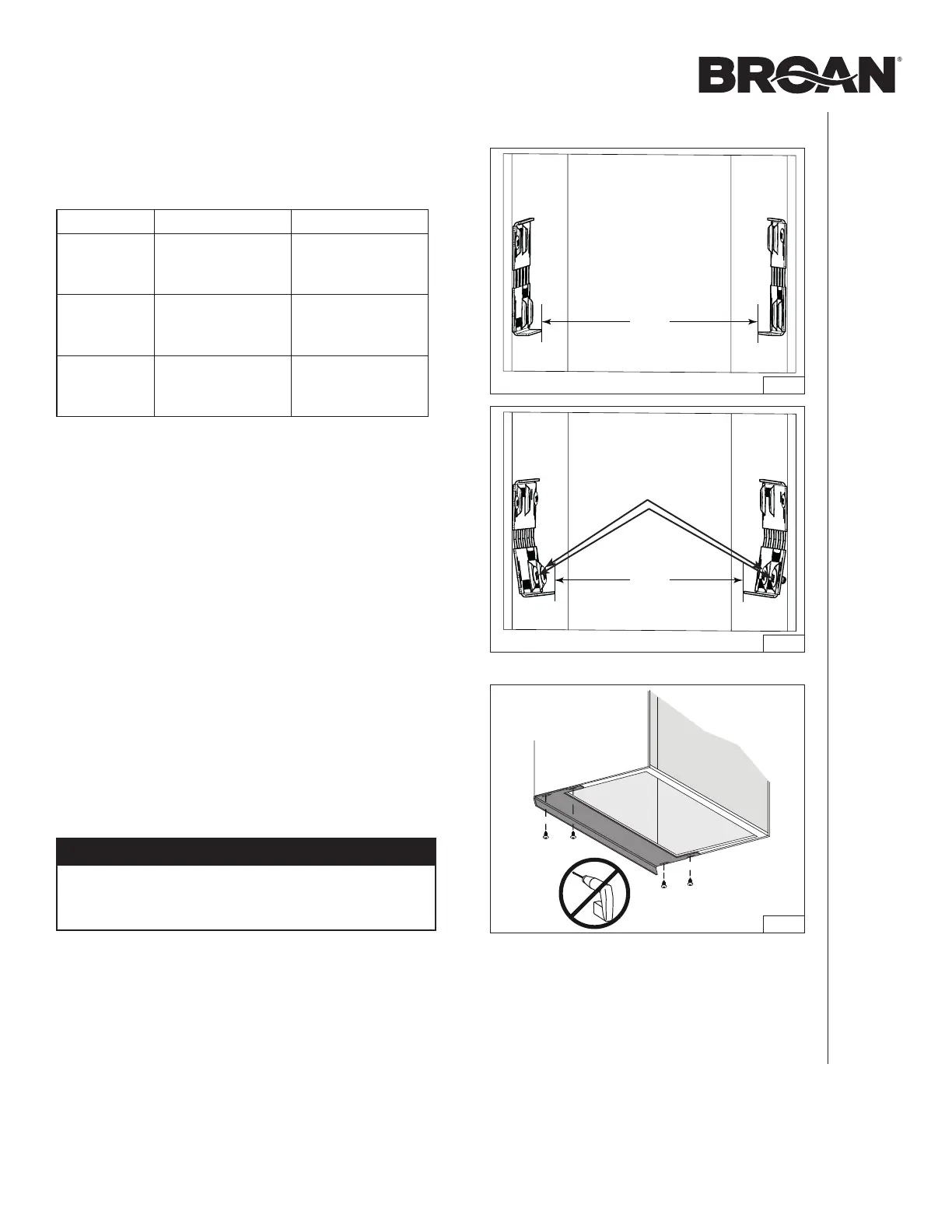 BROAN®