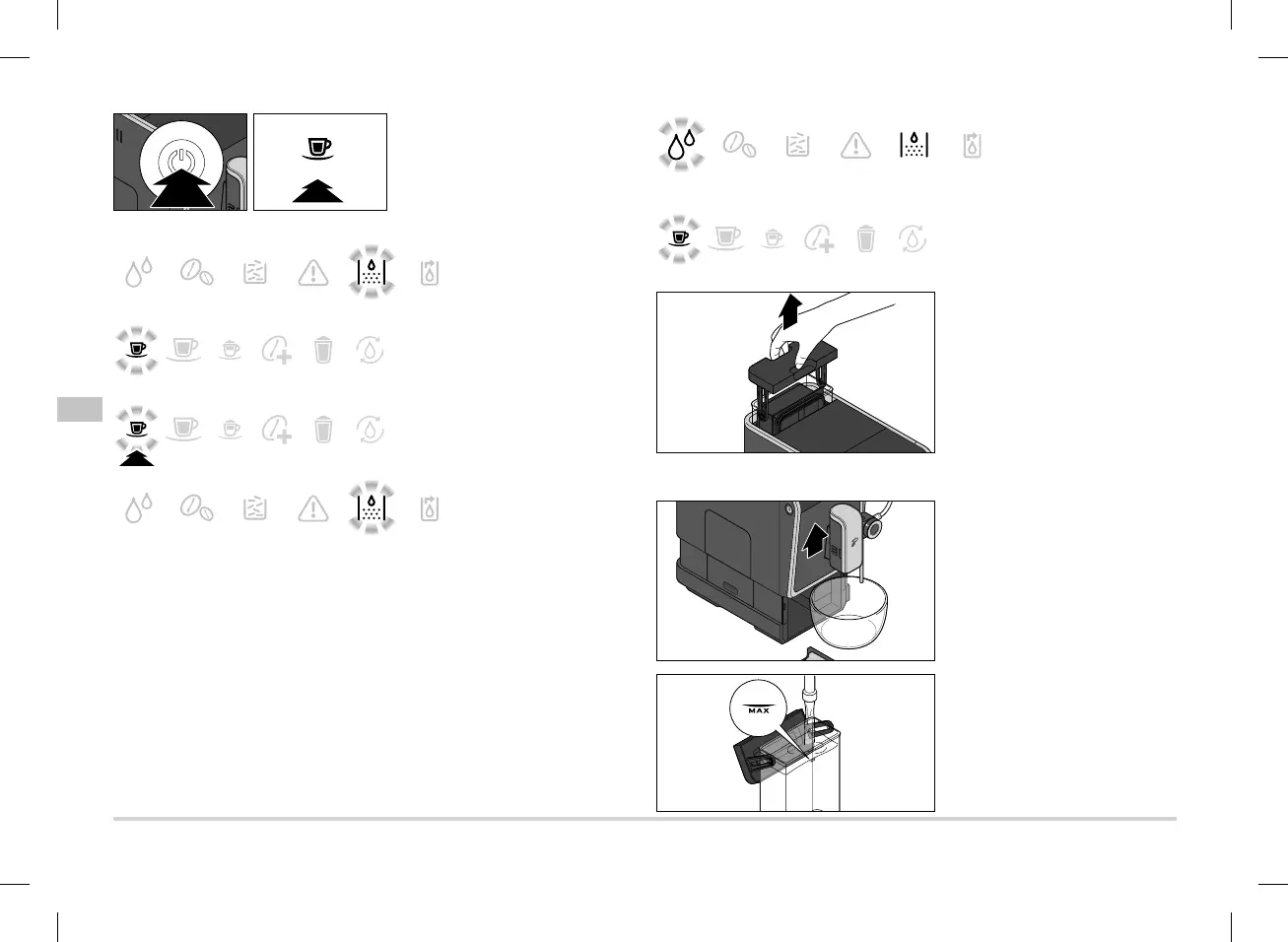 MAX