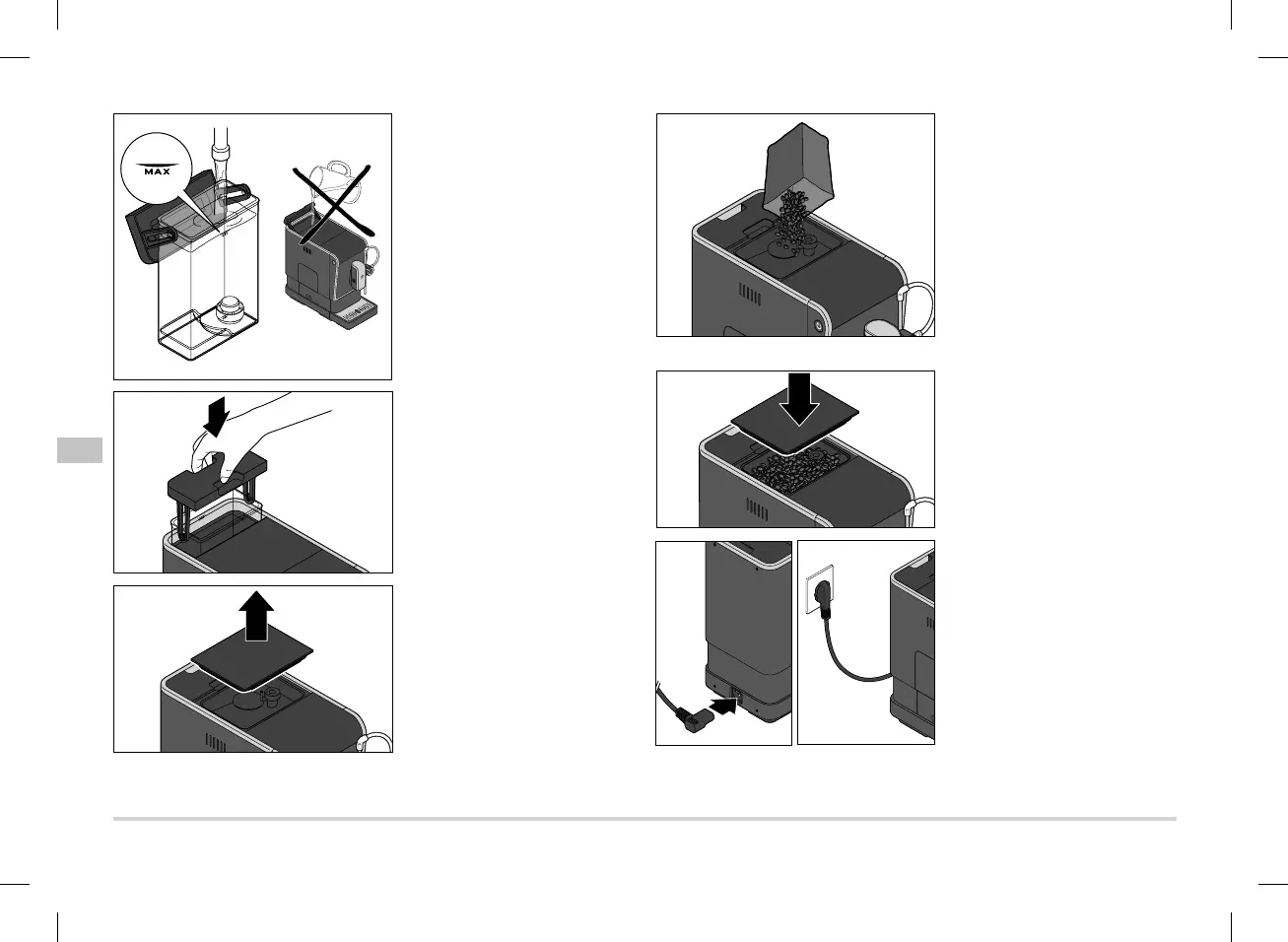 MAX