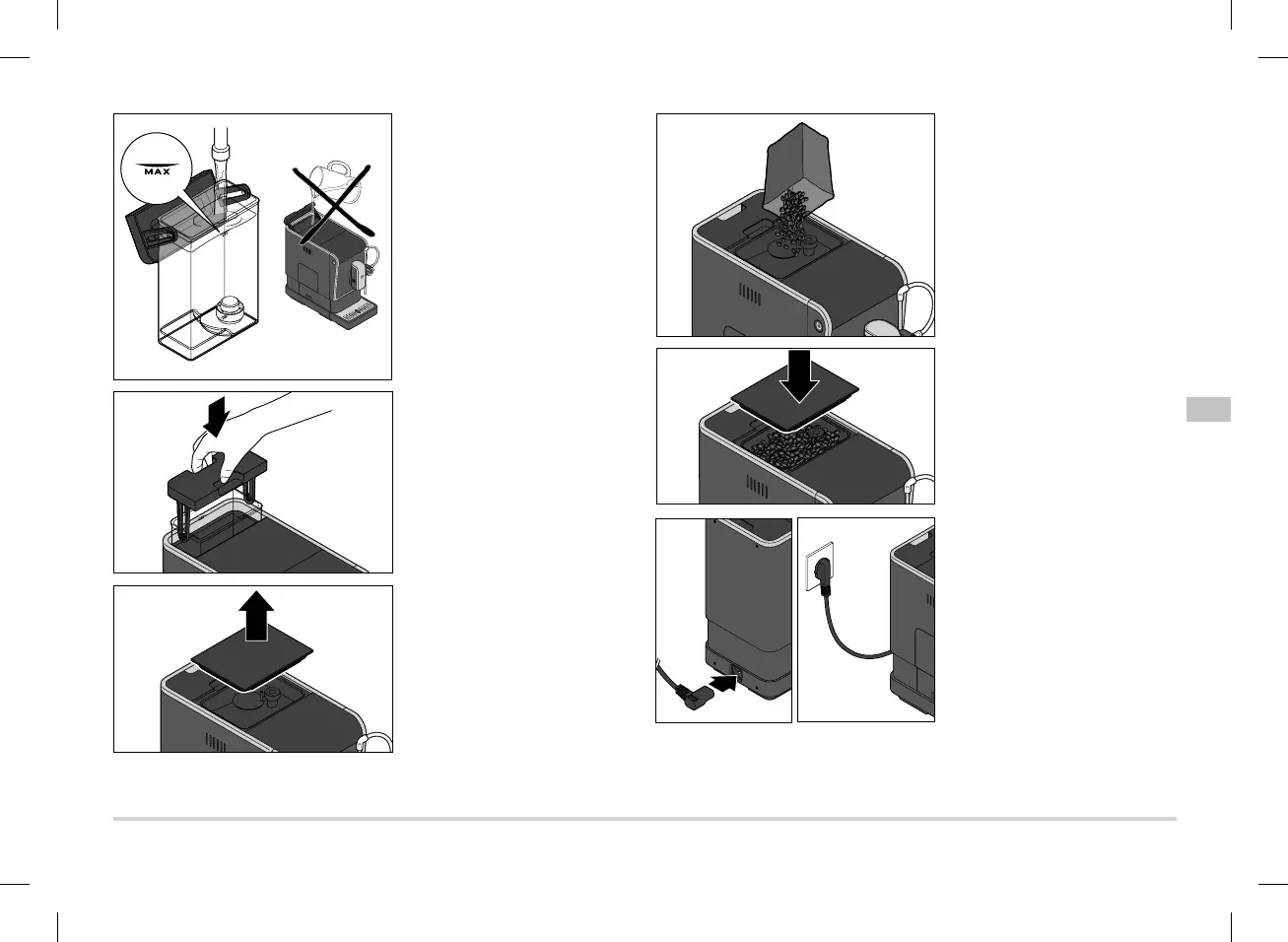 MAX