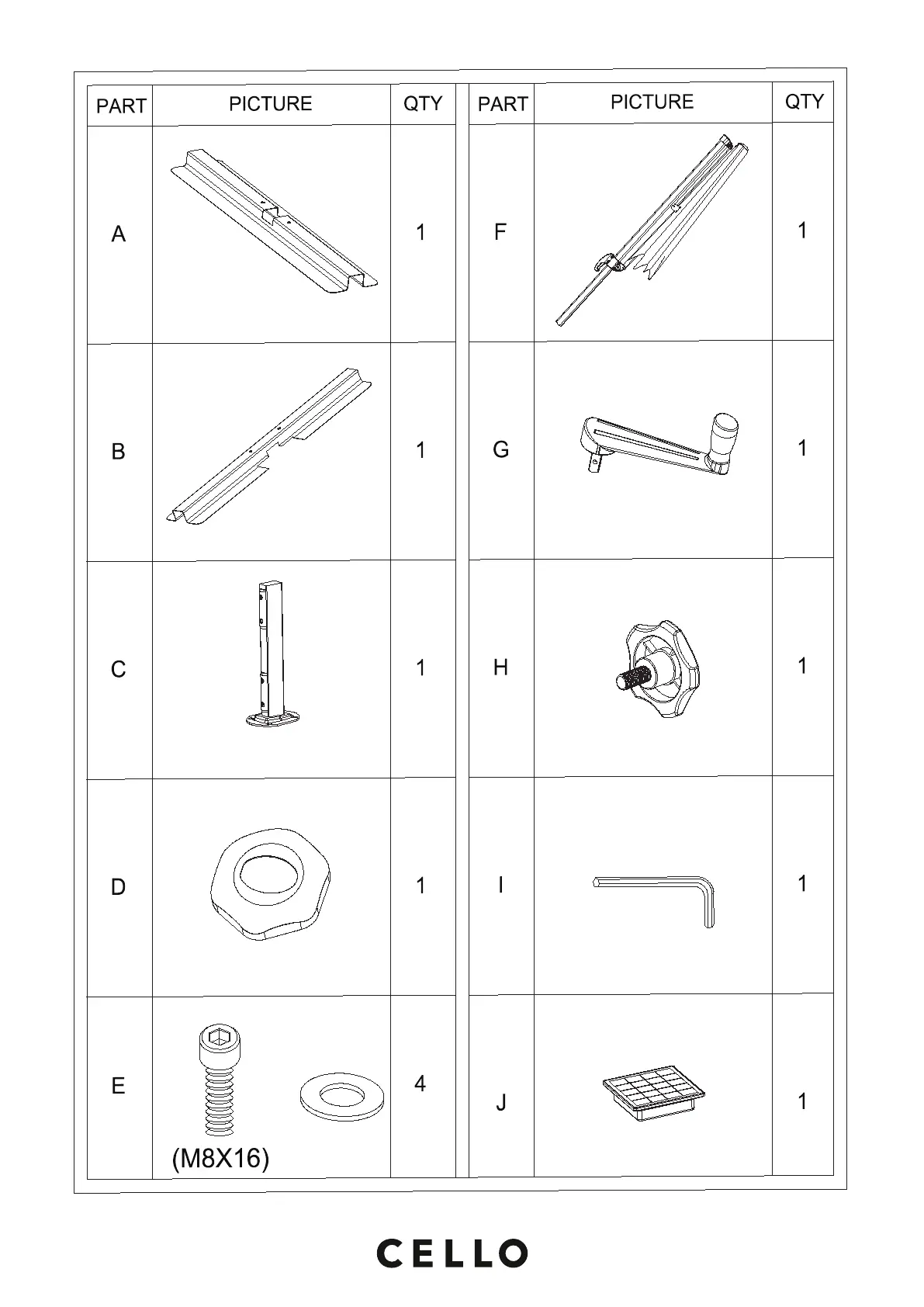 | PART | PICTURE | QTY |
|---|---|---|
| A | | 1 |
| B | | 1 |
| C | | 1 |
| D | | 1 |
| E | (M8X16) | 4 |

| PART | PICTURE | QTY |
|---|---|---|
| F | | 1 |
| G | | 1 |
| H | | 1 |
| I | | 1 |
| J | | 1 |

CELLO