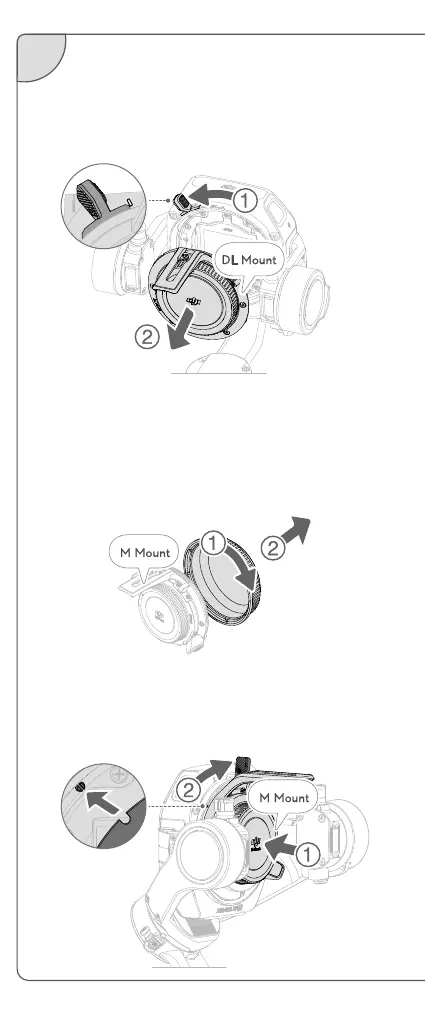 ①
DL Mount
②

M Mount
①
②

②
M Mount
①