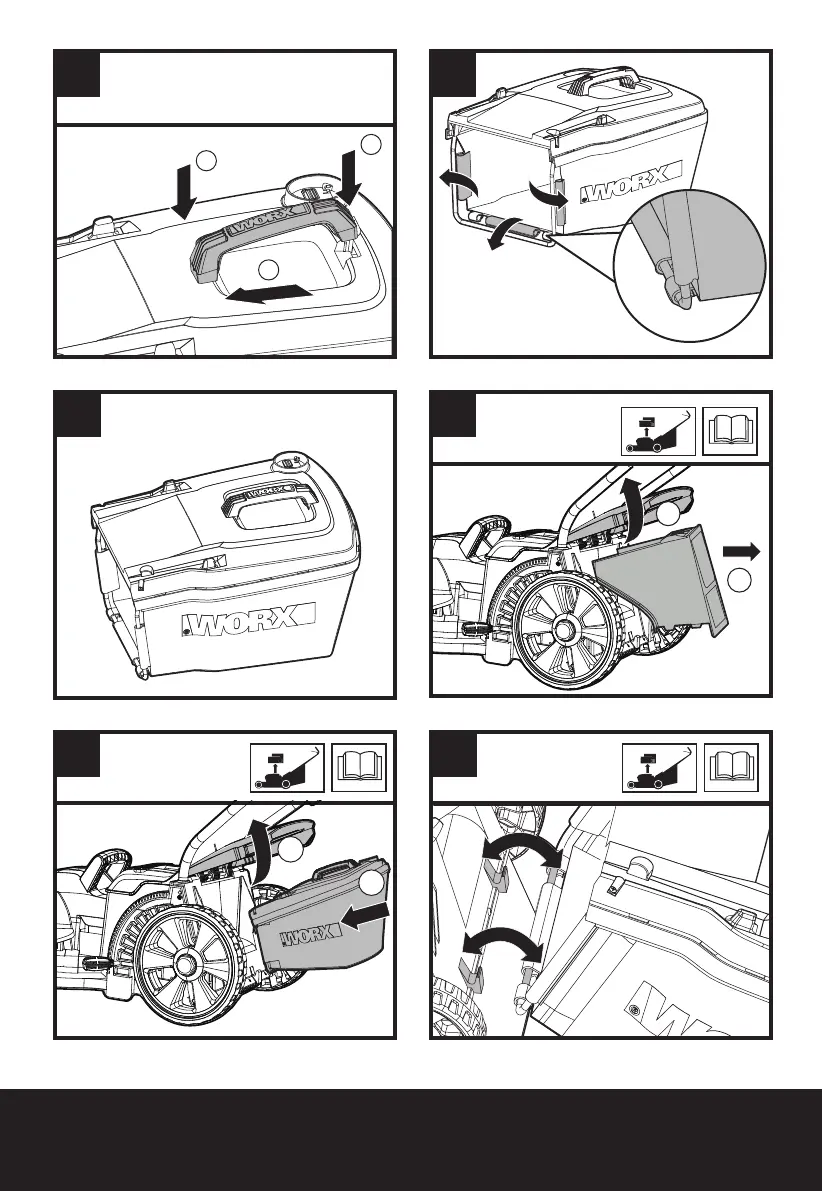 WORX

WORX

WORX

WORX

WORX

WORX