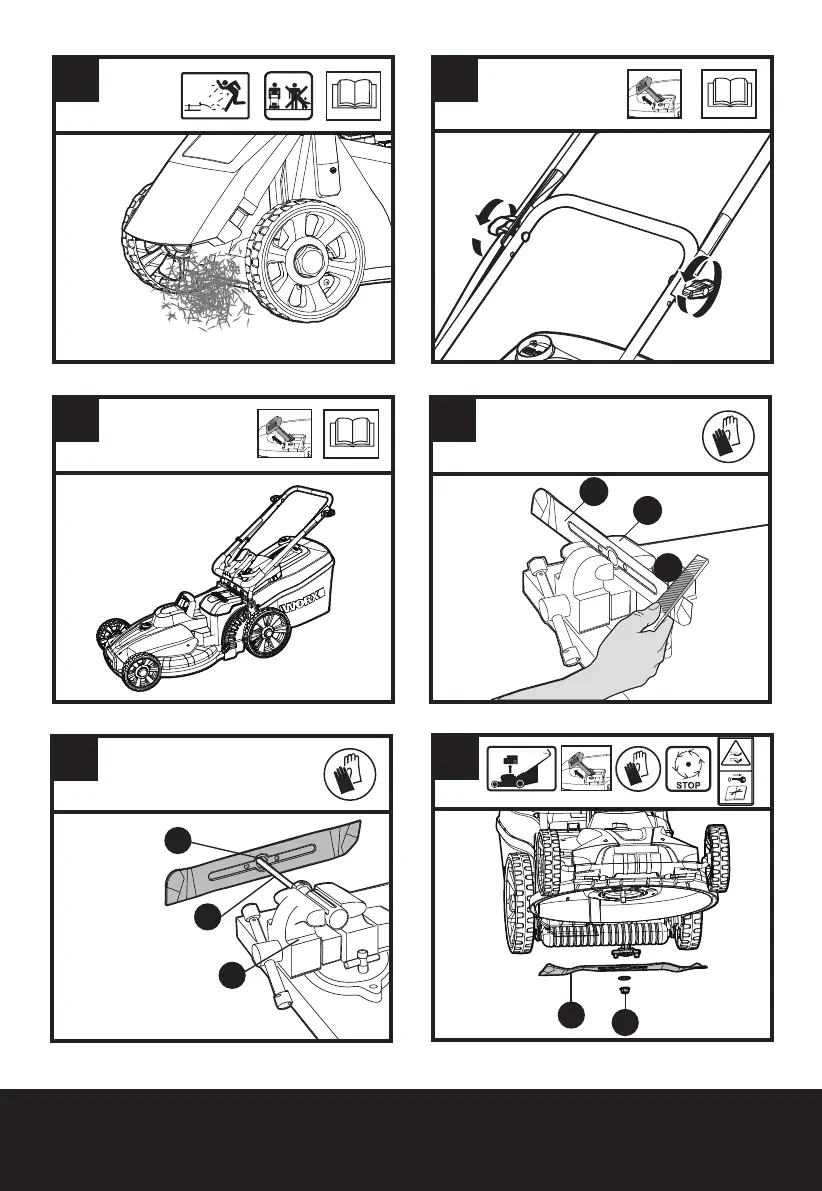 WORX

STOP