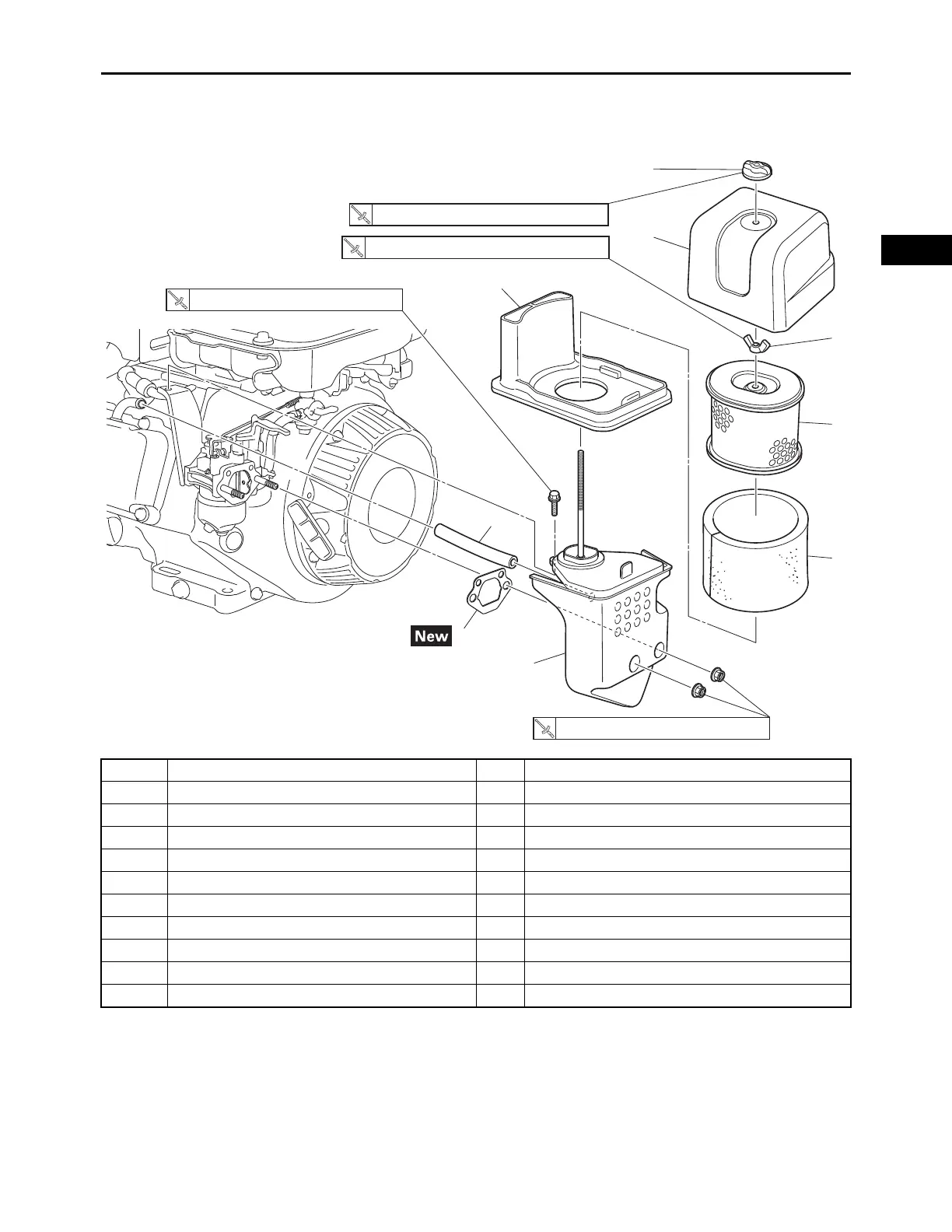 New