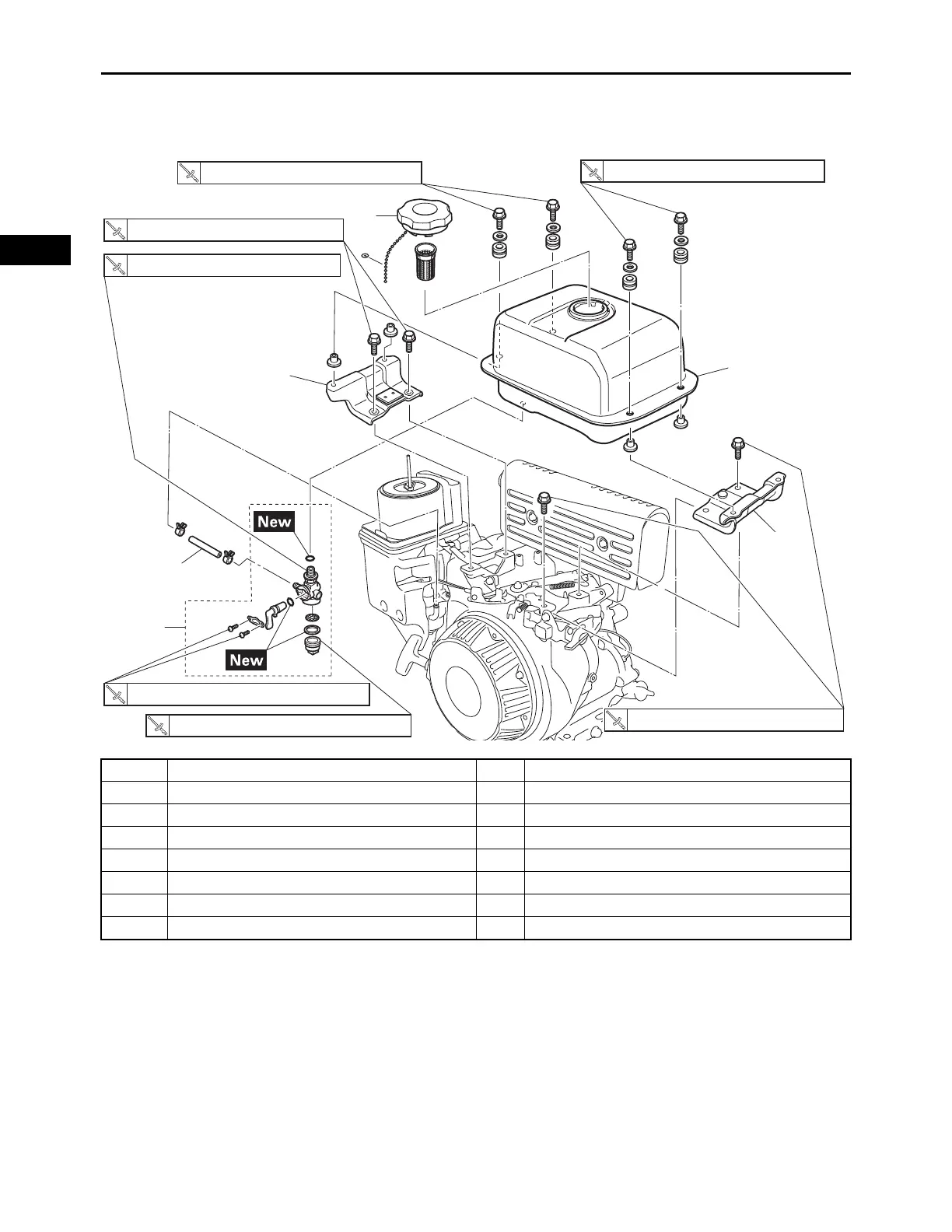 New

New