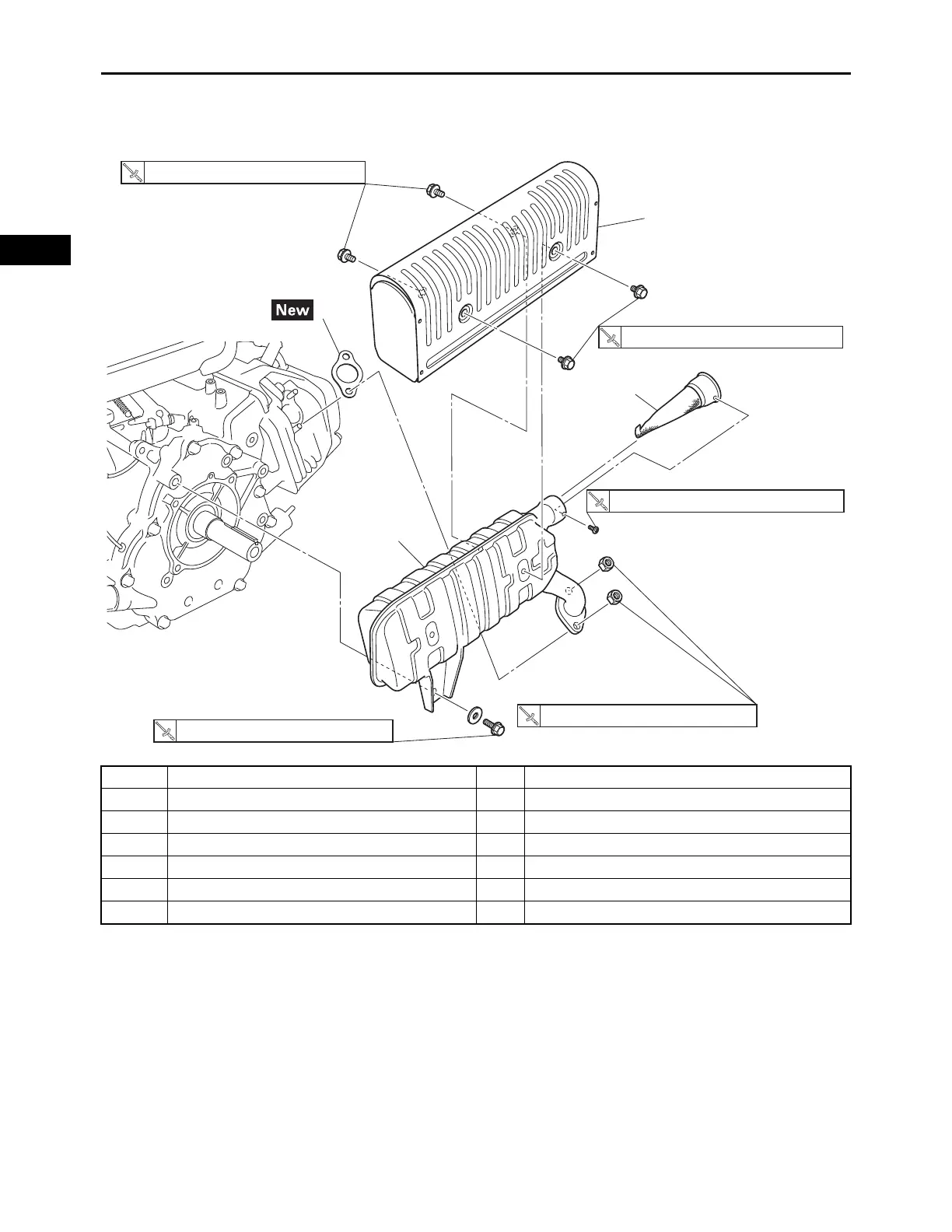 New