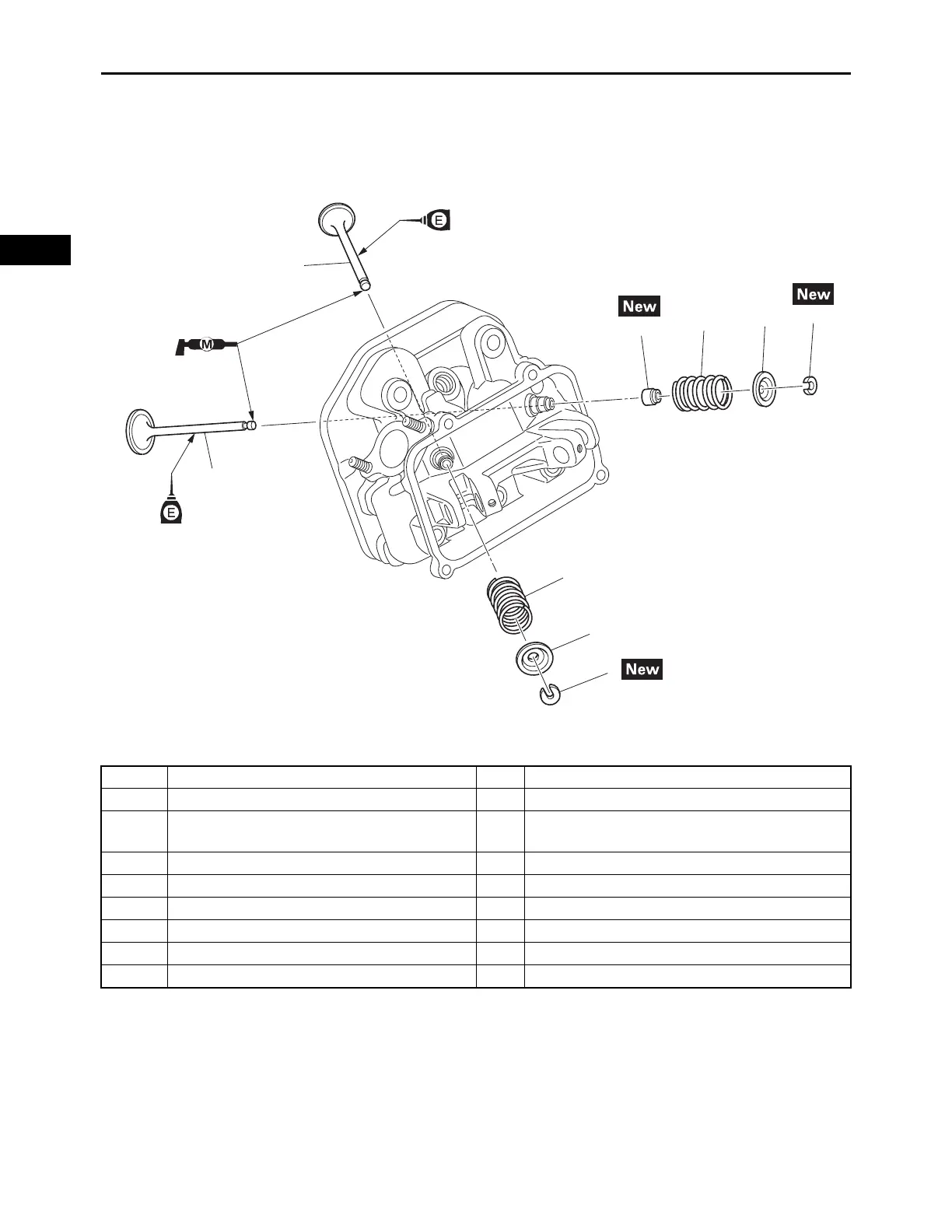 E

New

New

M

E

New