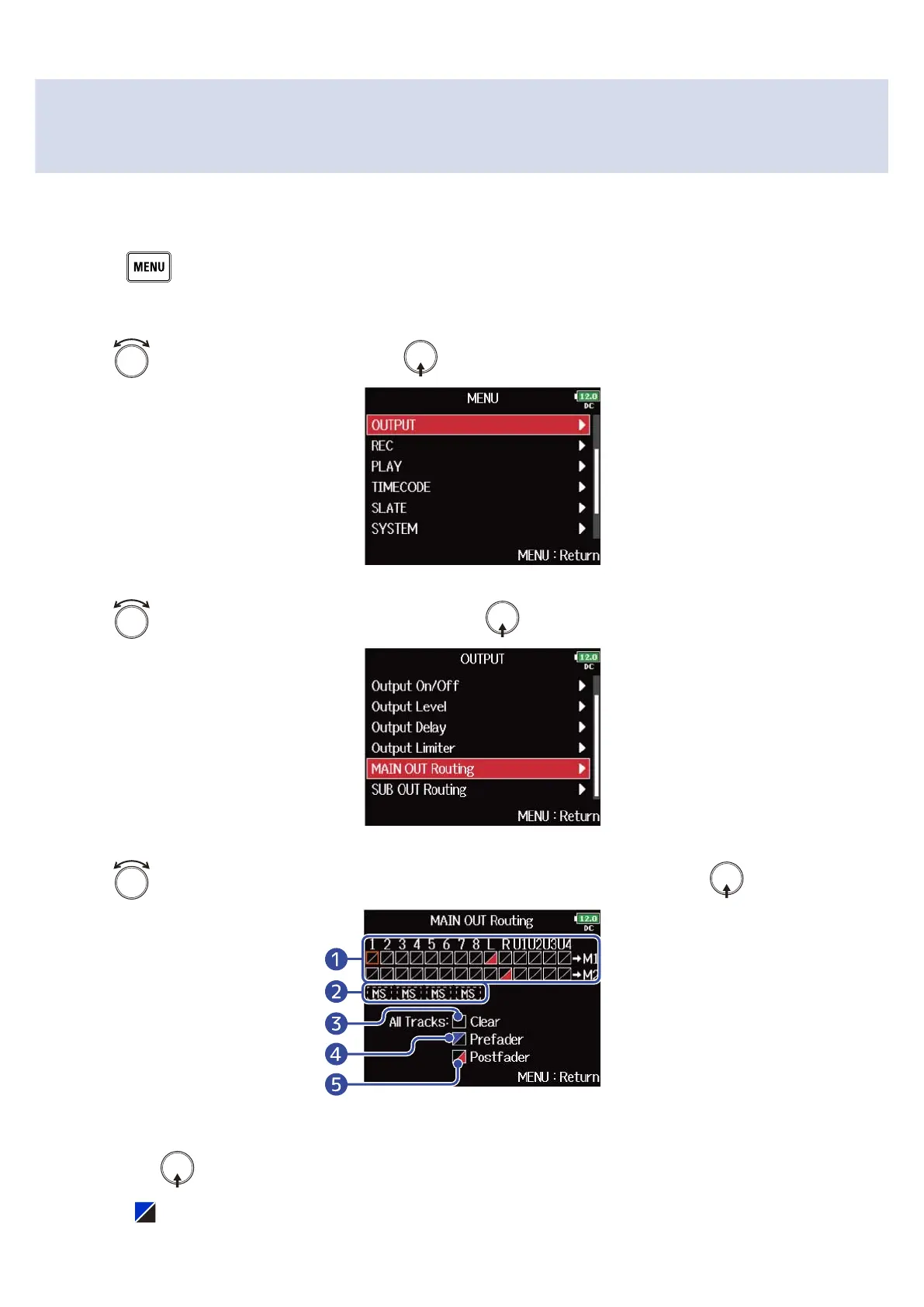 MENU

MENU
12.0 DC
OUTPUT
REC
PLAY
TIMECODE
SLATE
SYSTEM
MENU : Return

OUTPUT
12.0 DC
Output On/Off
Output Level
Output Delay
Output Limiter
MAIN OUT Routing
SUB OUT Routing
MENU : Return

MAIN OUT Routing
12.0 DC
1 2 3 4 5 6 7 8 L R U1U2U3U4
→M1
→M2
MS MS MS MS
All Tracks: Clear
Prefader
Postfader
MENU : Return
1
2
3
4
5