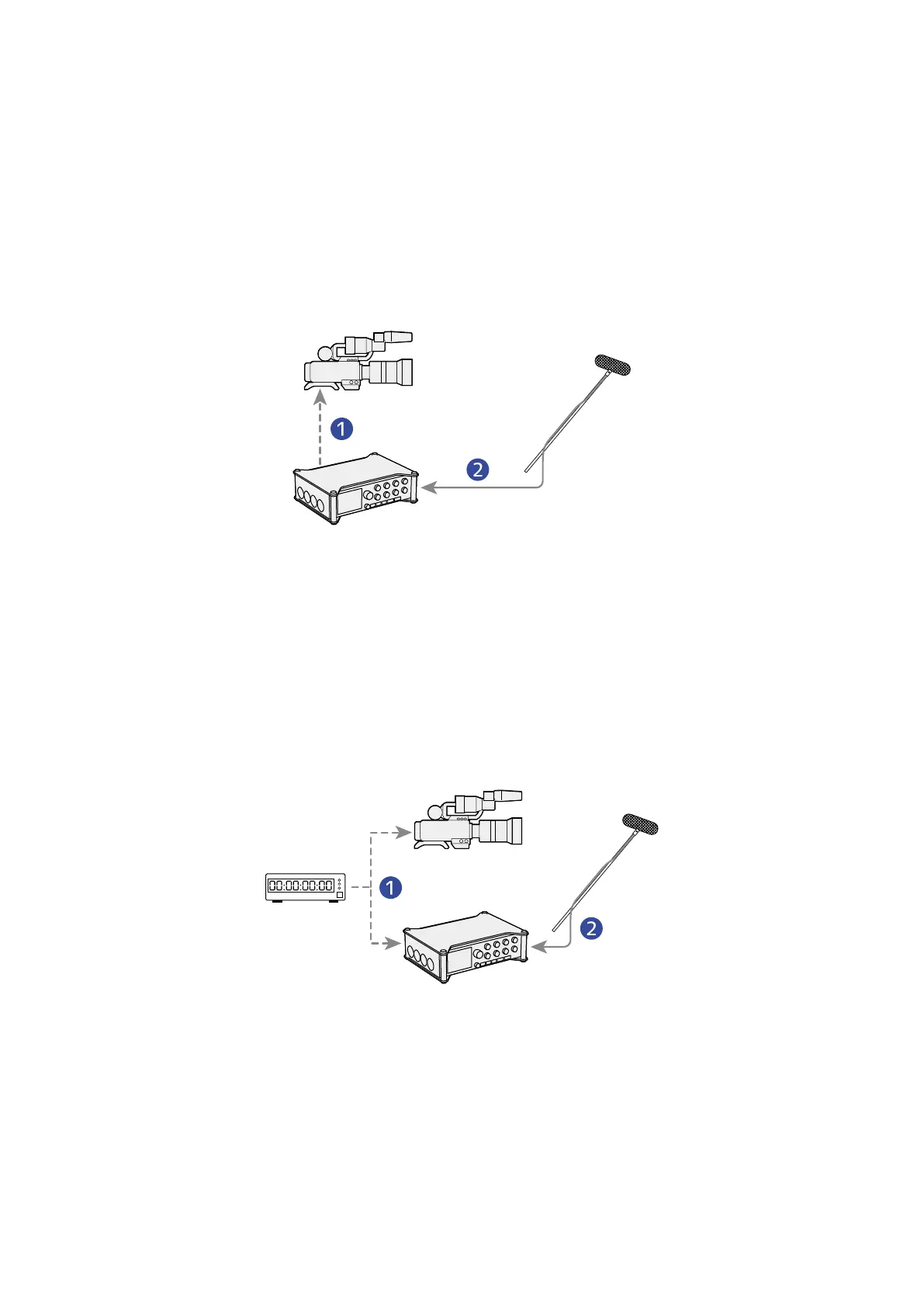 1

2

00:00:00:00

1

2