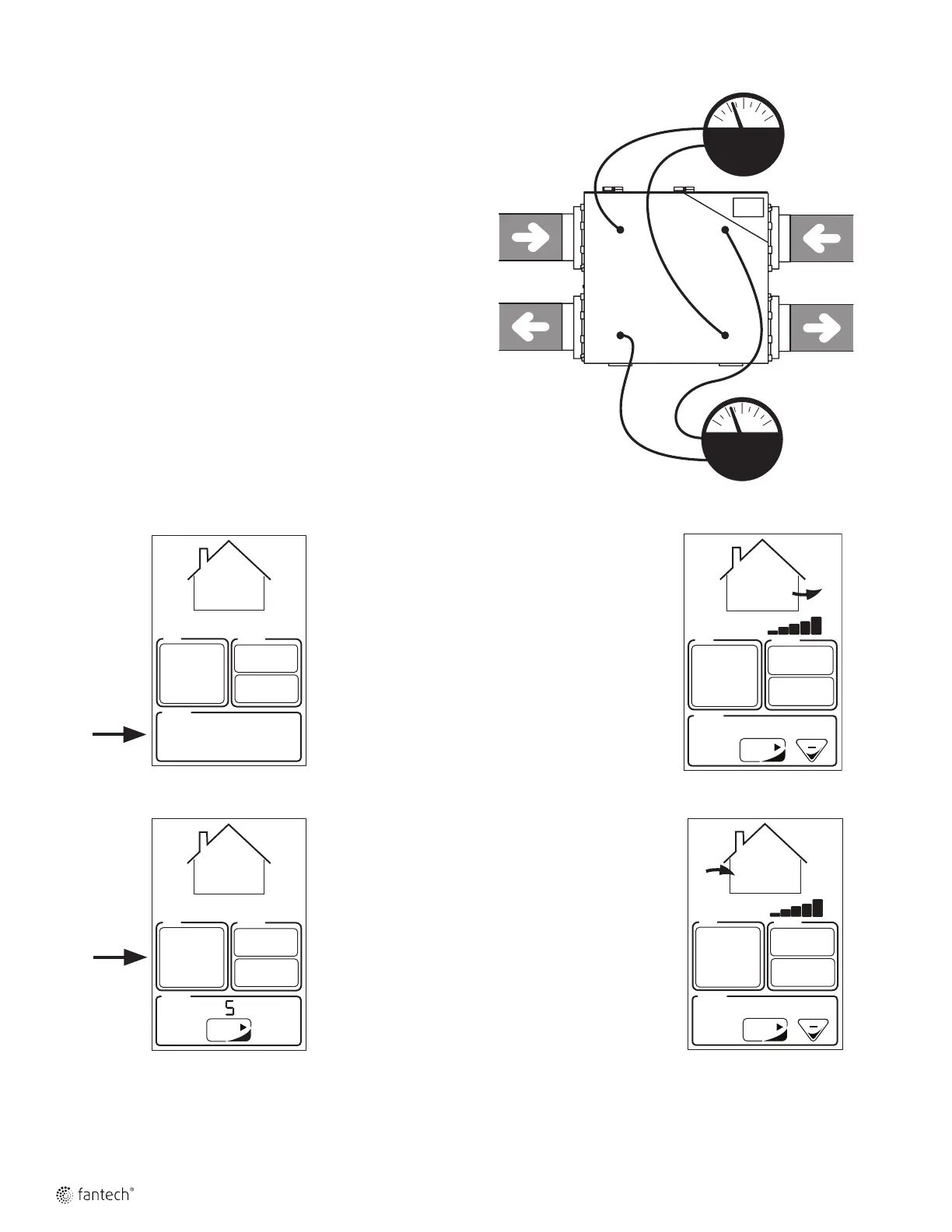 5

fantech®