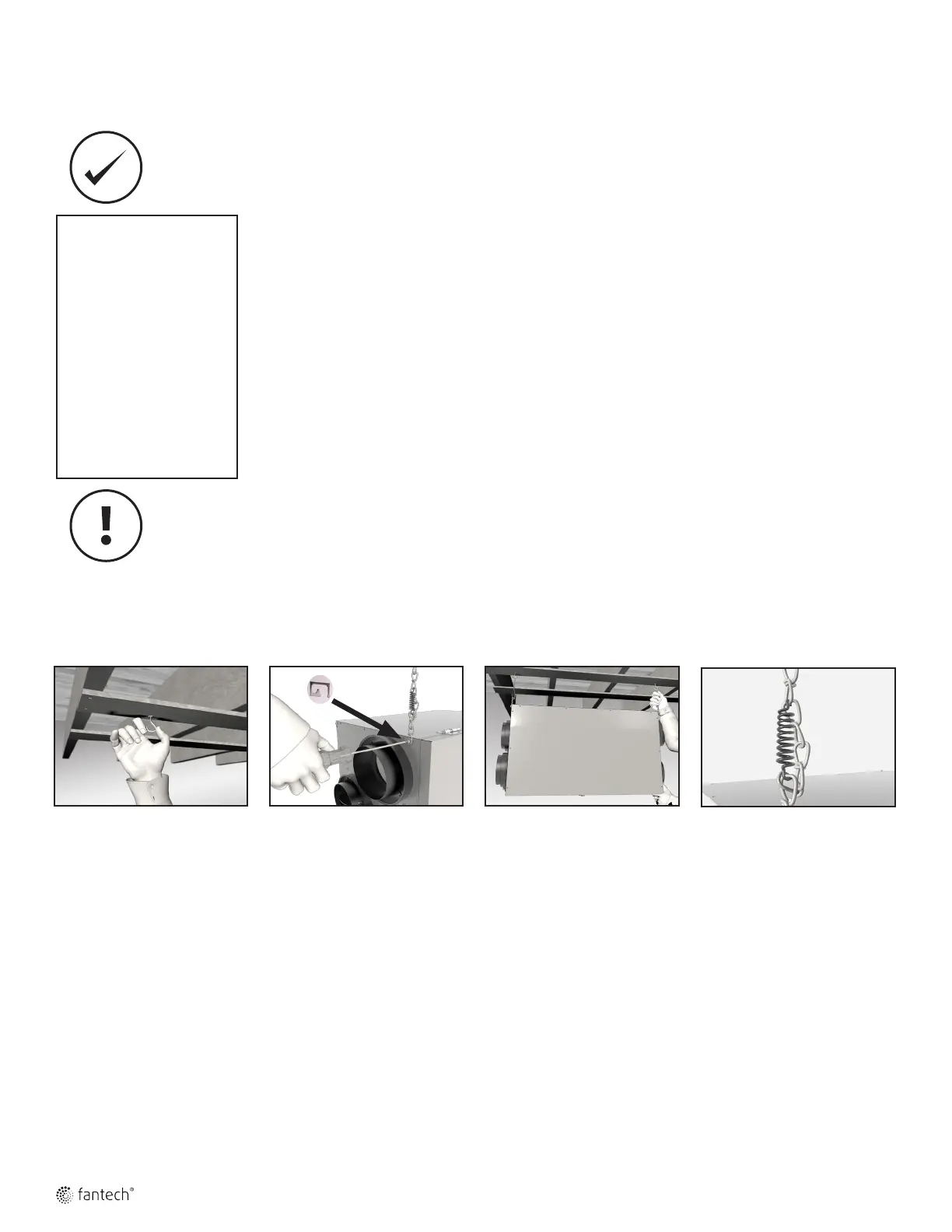 fantech®