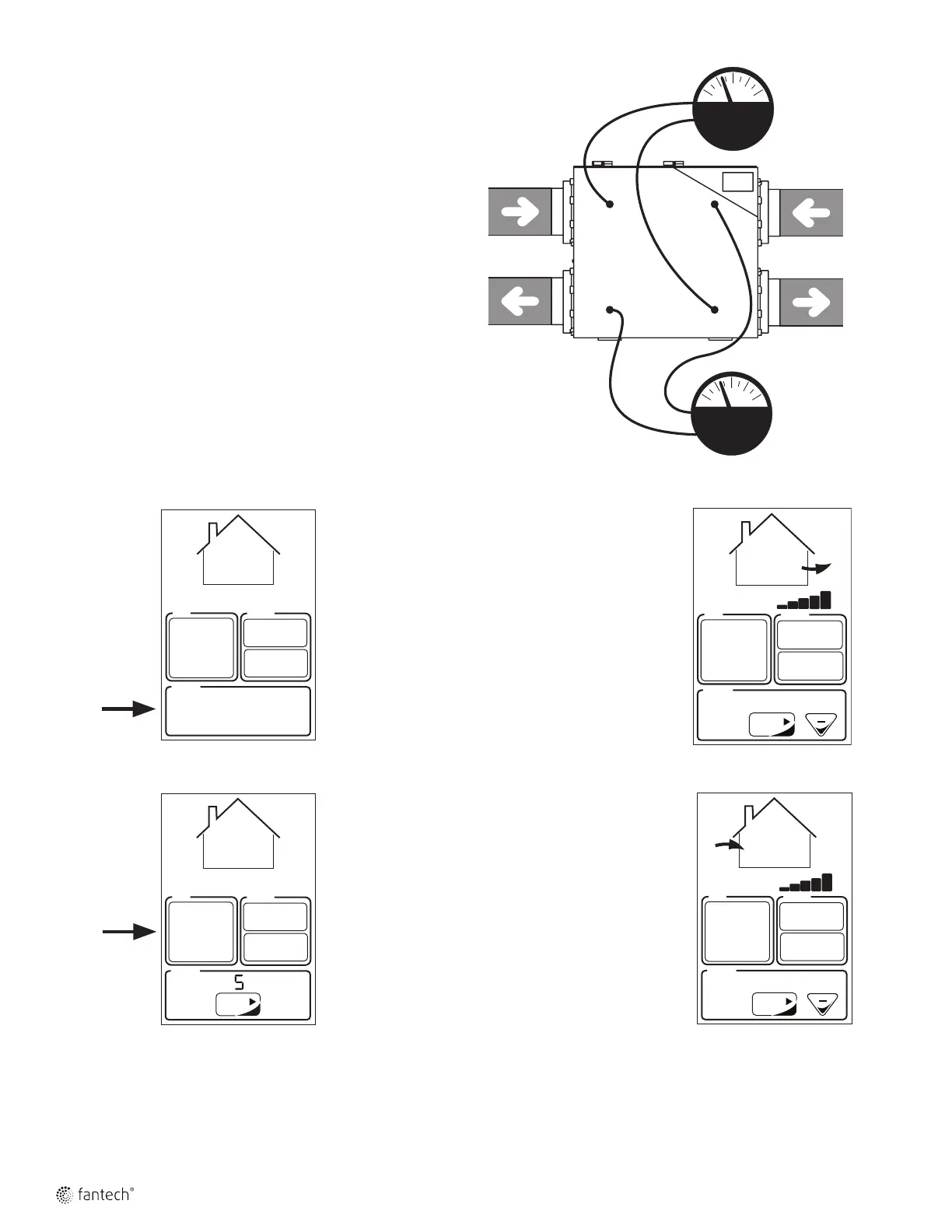 5

fantech®